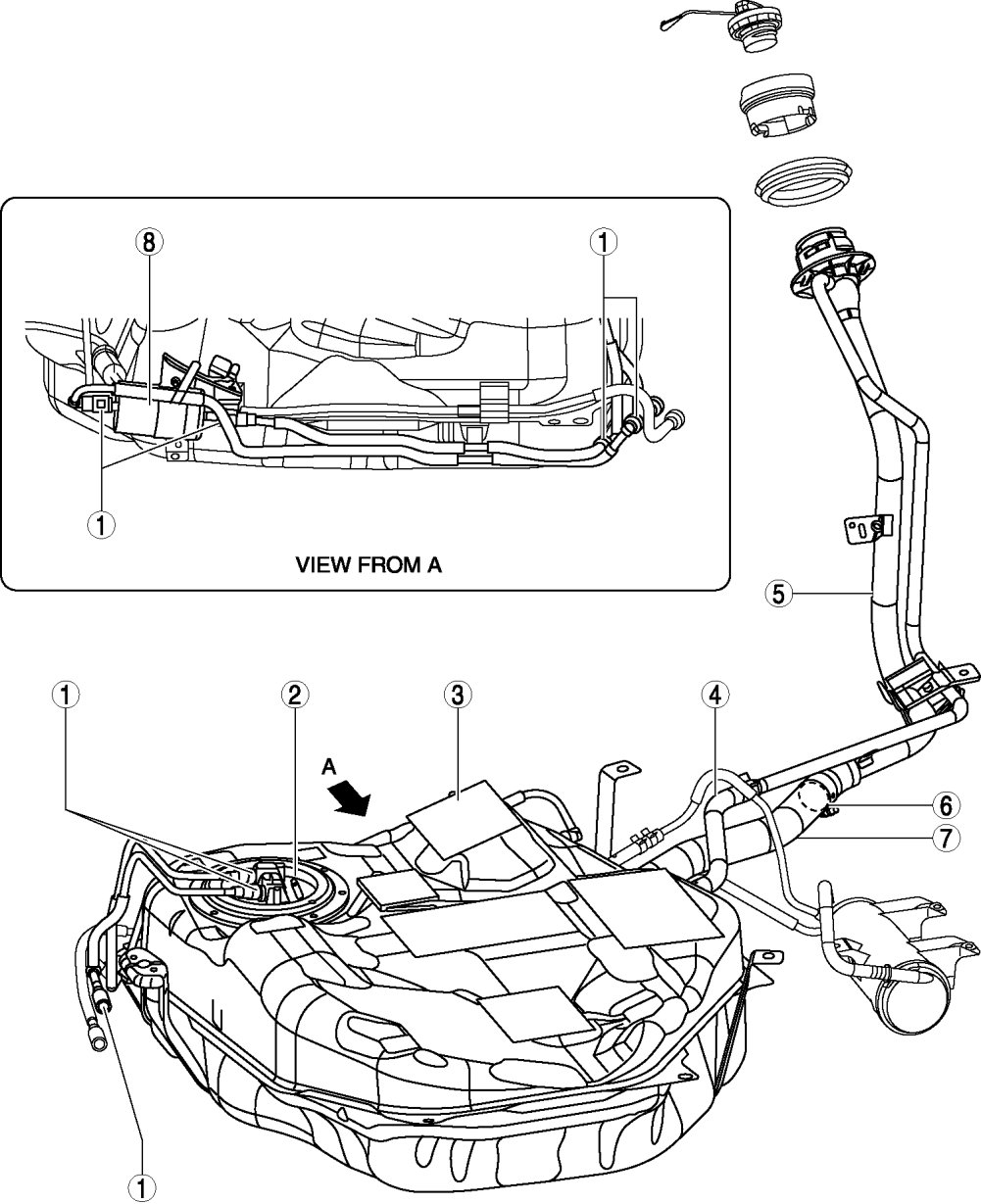 8
1
1
VIEW FROM A
5
1
2
3
4
A
6
7
1