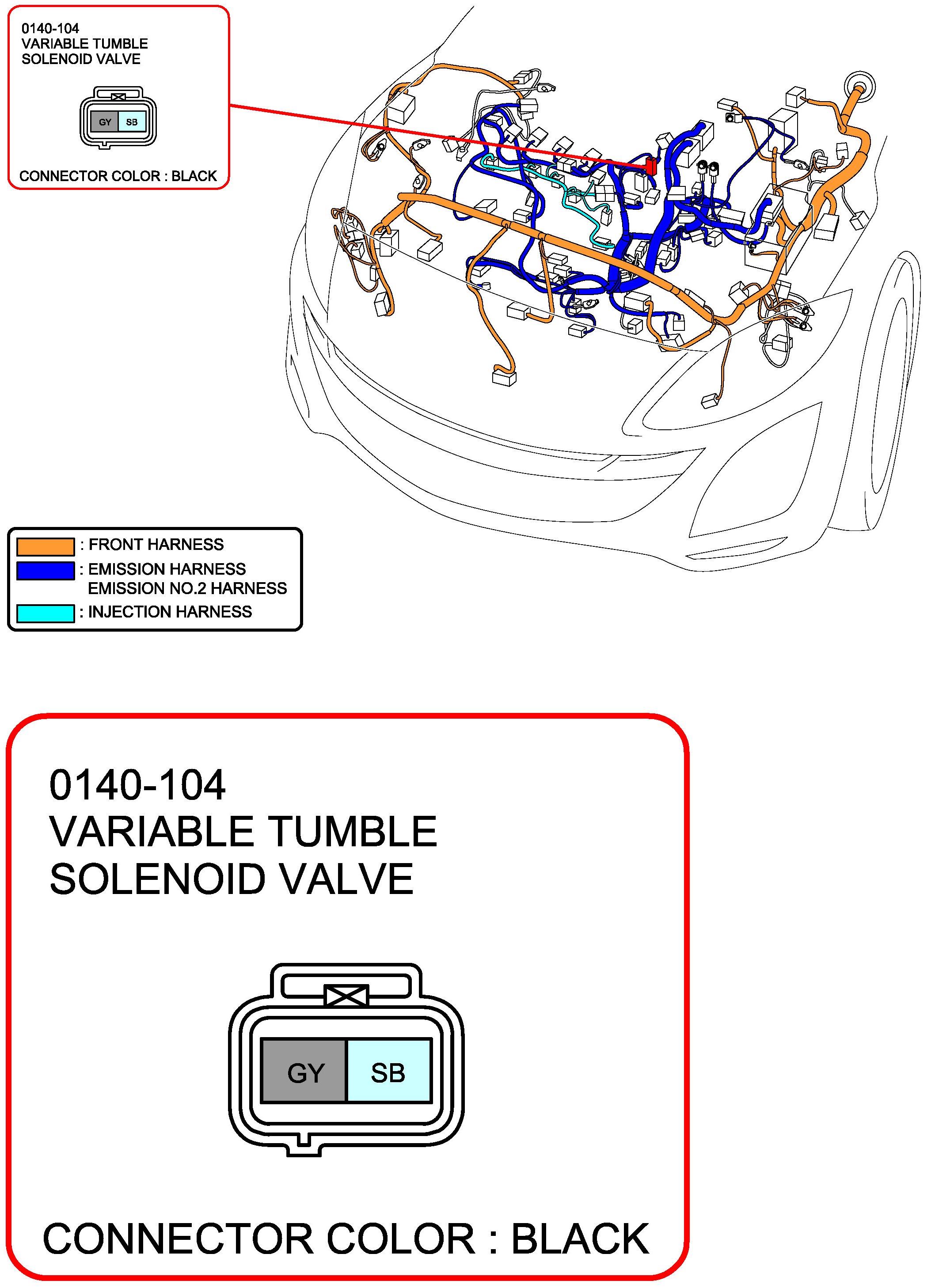 0140-104
VARIABLE TUMBLE
SOLENOID VALVE

GY SB

CONNECTOR COLOR : BLACK

: FRONT HARNESS
: EMISSION HARNESS
EMISSION NO.2 HARNESS
: INJECTION HARNESS

0140-104
VARIABLE TUMBLE
SOLENOID VALVE

GY SB

CONNECTOR COLOR : BLACK