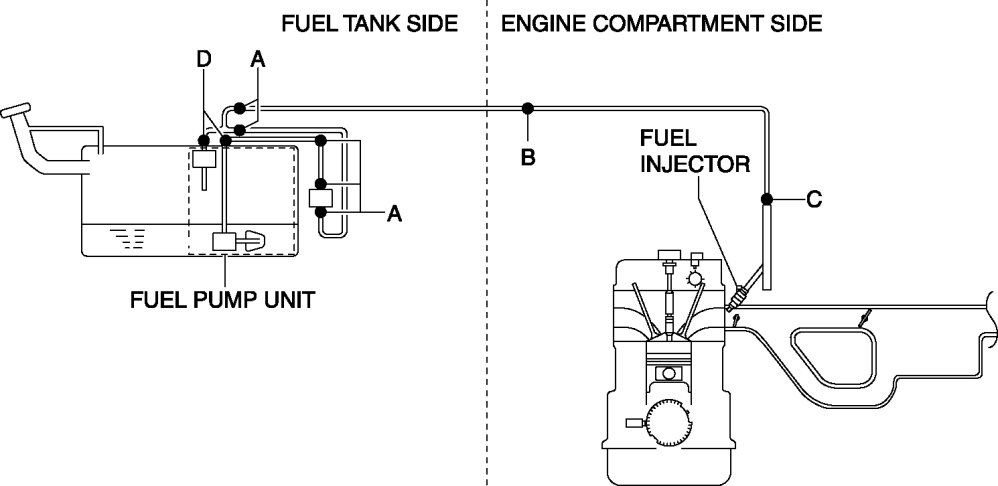 FUEL TANK SIDE

ENGINE COMPARTMENT SIDE

D

A

B

FUEL INJECTOR

C

A

FUEL PUMP UNIT