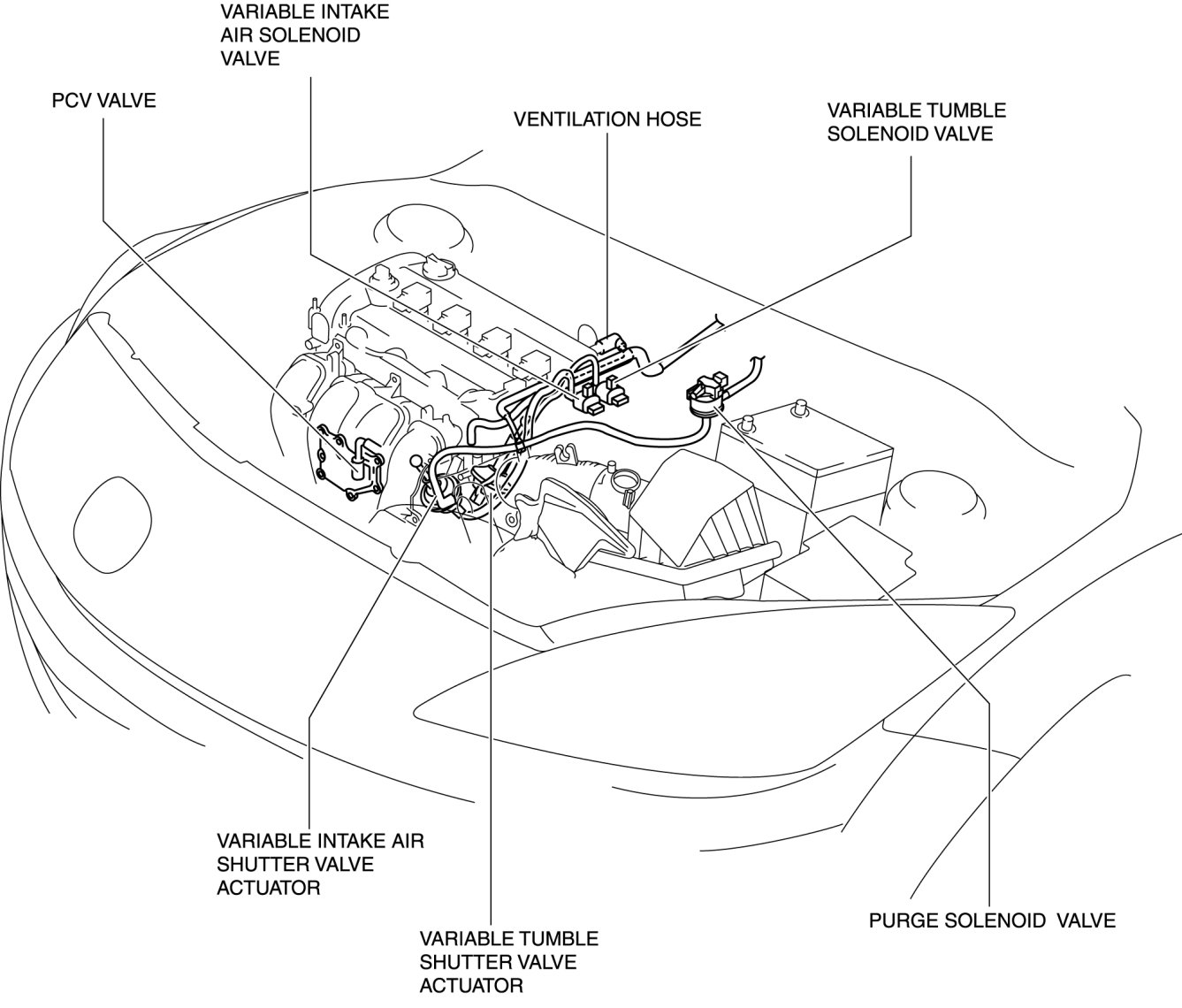 VARIABLE INTAKE AIR SOLENOID VALVE

PCV VALVE

VENTILATION HOSE

VARIABLE TUMBLE SOLENOID VALVE

VARIABLE INTAKE AIR SHUTTER VALVE ACTUATOR

VARIABLE TUMBLE SHUTTER VALVE ACTUATOR

PURGE SOLENOID VALVE