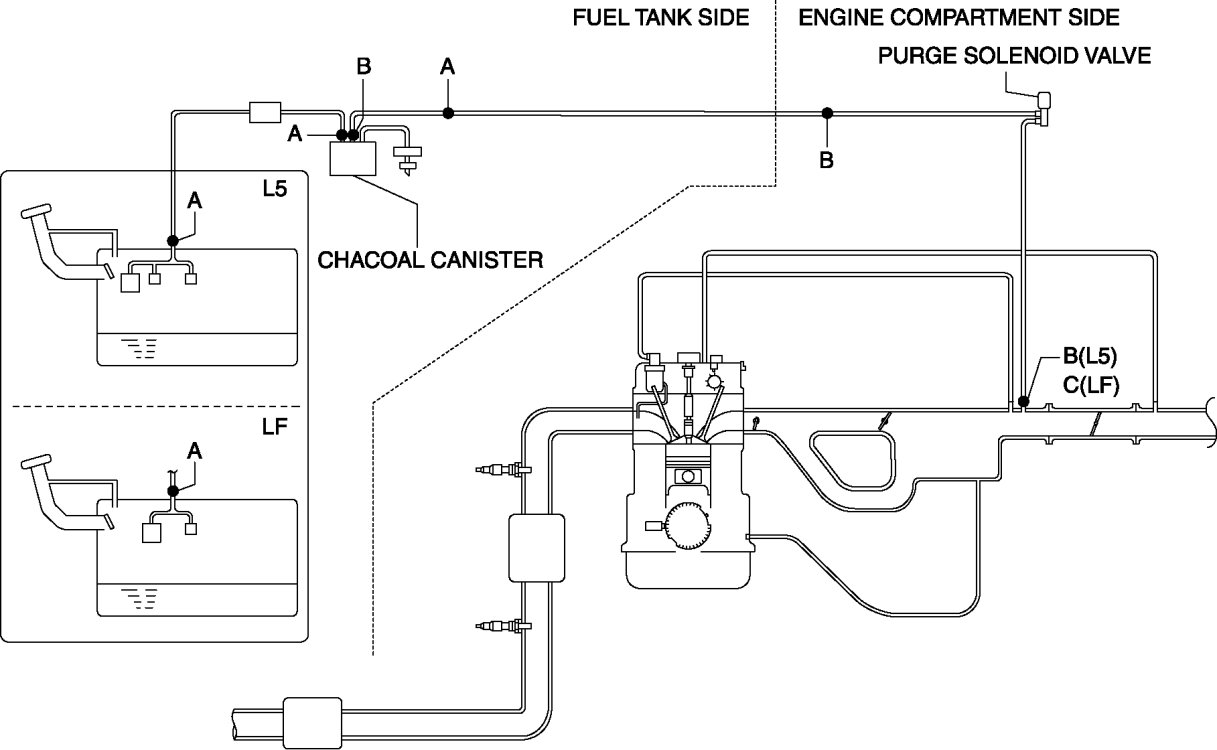 FUEL TANK SIDE

ENGINE COMPARTMENT SIDE

PURGE SOLENOID VALVE

B

A

A

B

L5

A

CHACOAL CANISTER

B(L5)
C(LF)

LF

A