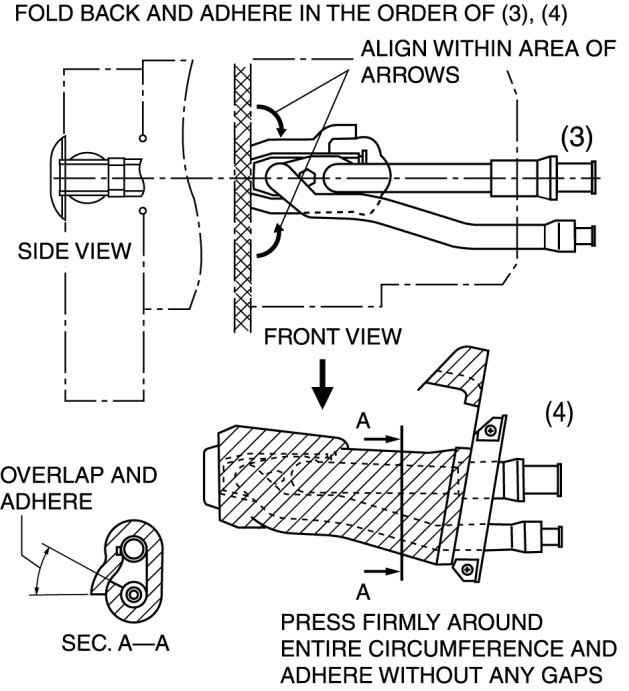 FOLD BACK AND ADHERE IN THE ORDER OF (3), (4)

ALIGN WITHIN AREA OF ARROWS

(3)

SIDE VIEW

FRONT VIEW

(4)

A

A

OVERLAP AND ADHERE

SEC. A—A

PRESS FIRMLY AROUND ENTIRE CIRCUMFERENCE AND ADHERE WITHOUT ANY GAPS