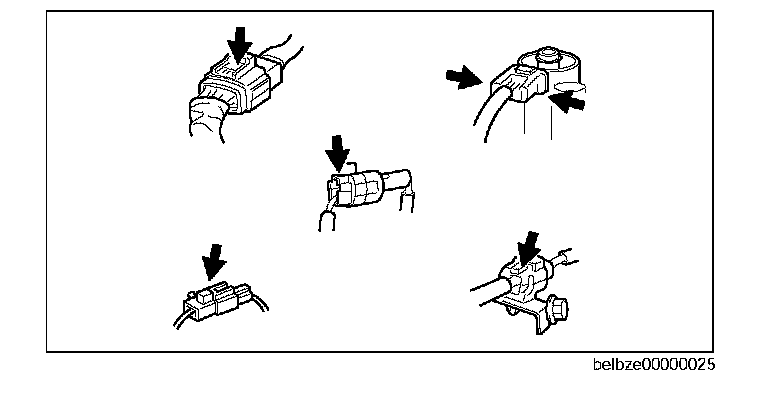 belbze00000025