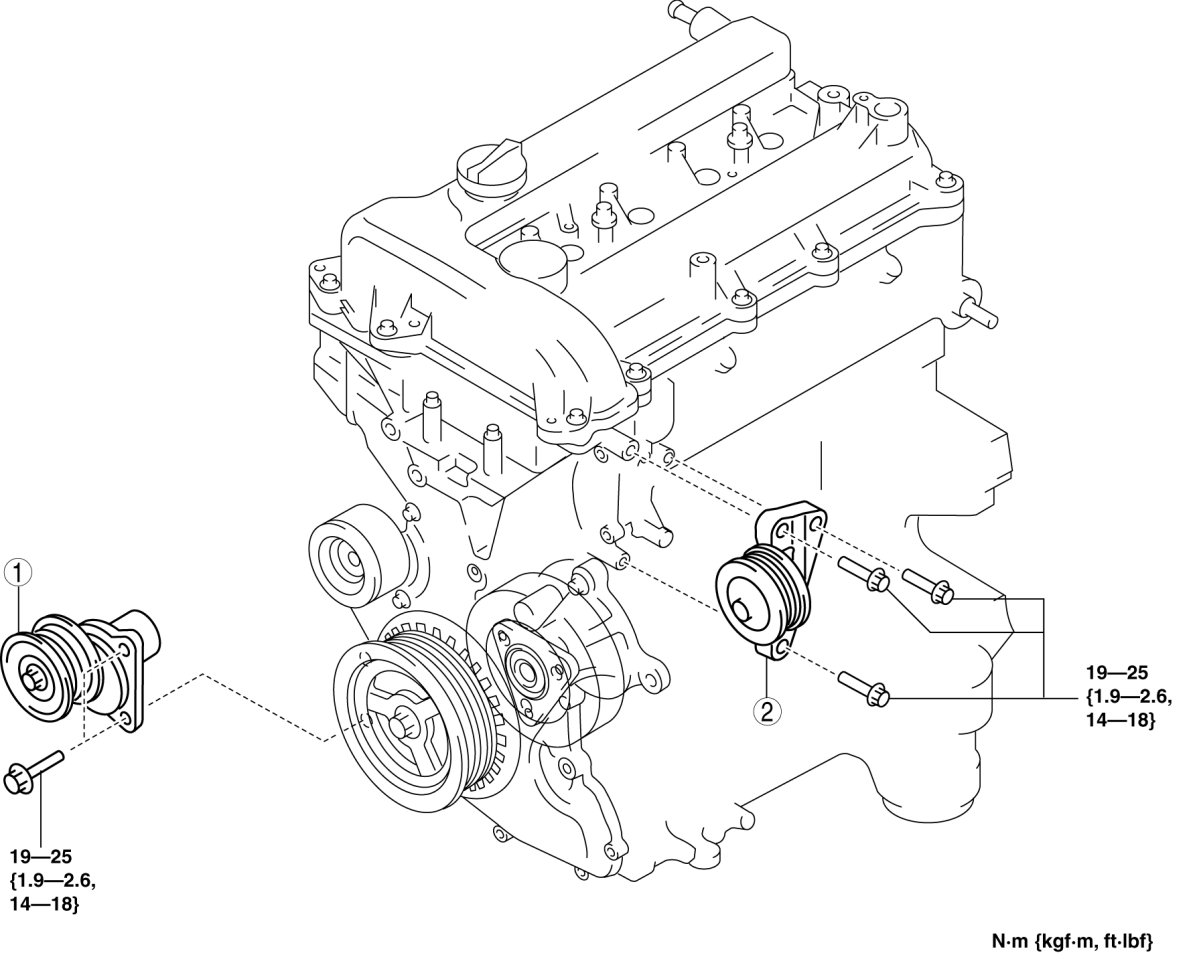 1

2

19—25
{1.9—2.6,
14—18}

19—25
{1.9—2.6,
14—18}

N·m {kgf·m, ft·lbf}