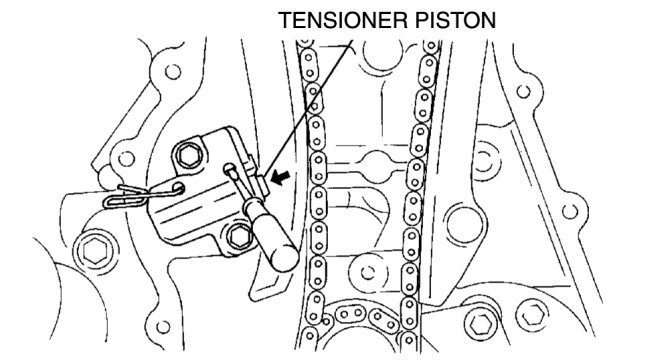 TENSIONER PISTON