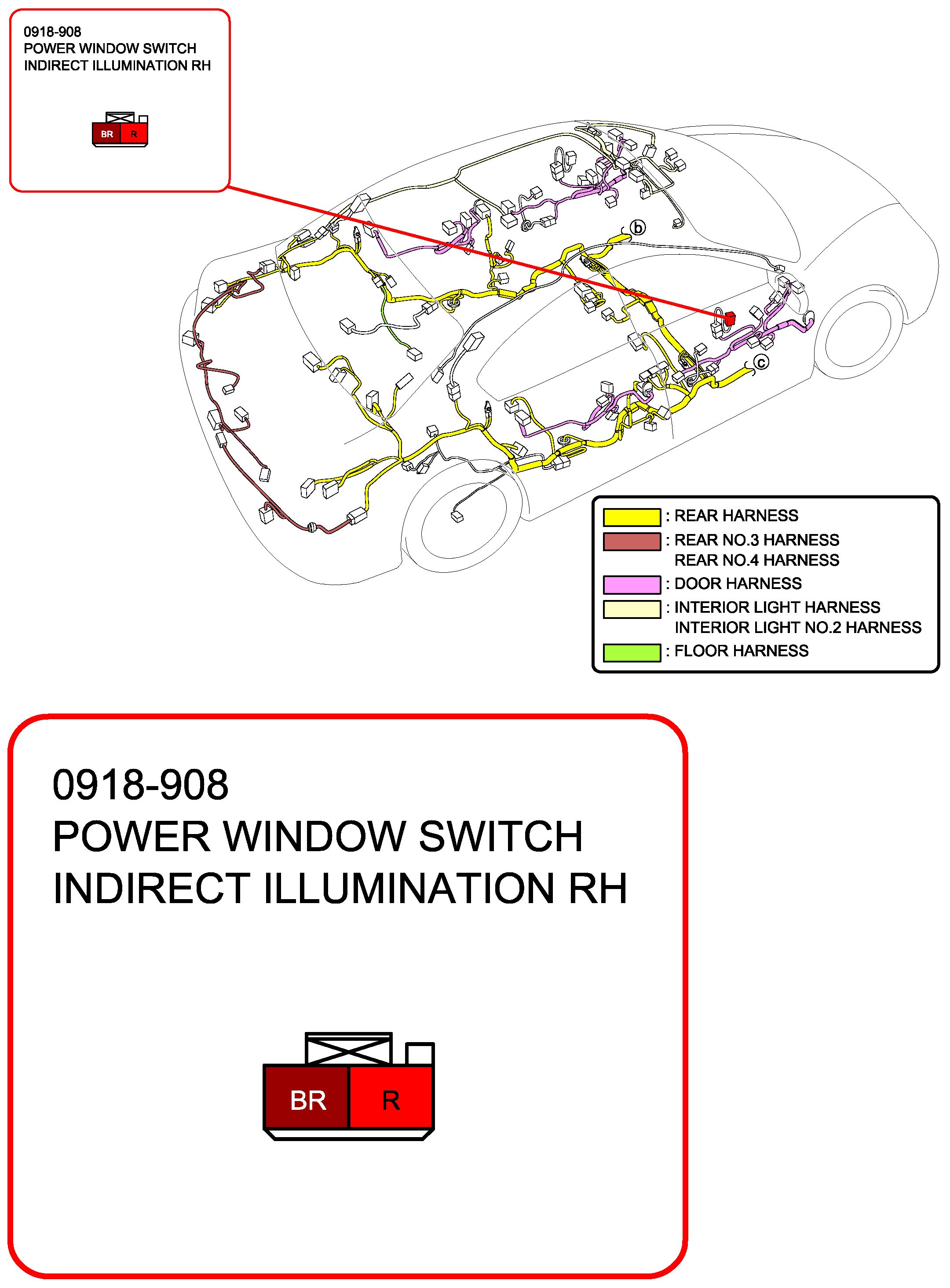 0918-908
POWER WINDOW SWITCH
INDIRECT ILLUMINATION RH

BR R

b

c

: REAR HARNESS
: REAR NO.3 HARNESS
REAR NO.4 HARNESS
: DOOR HARNESS
: INTERIOR LIGHT HARNESS
INTERIOR LIGHT NO.2 HARNESS
: FLOOR HARNESS

0918-908
POWER WINDOW SWITCH
INDIRECT ILLUMINATION RH

BR R