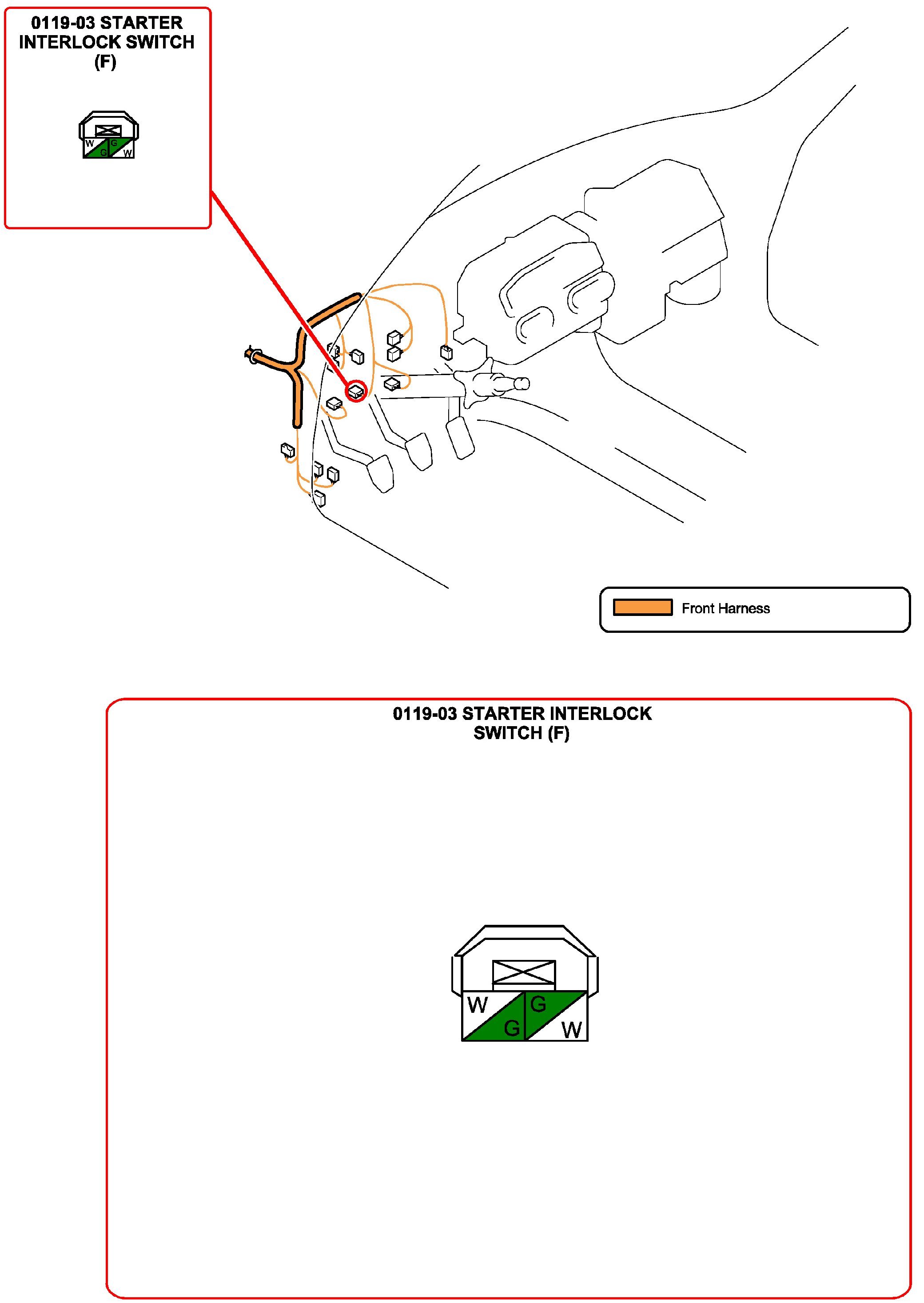 0119-03 STARTER INTERLOCK SWITCH (F)

W G G W

Front Harness

0119-03 STARTER INTERLOCK SWITCH (F)

W G G W