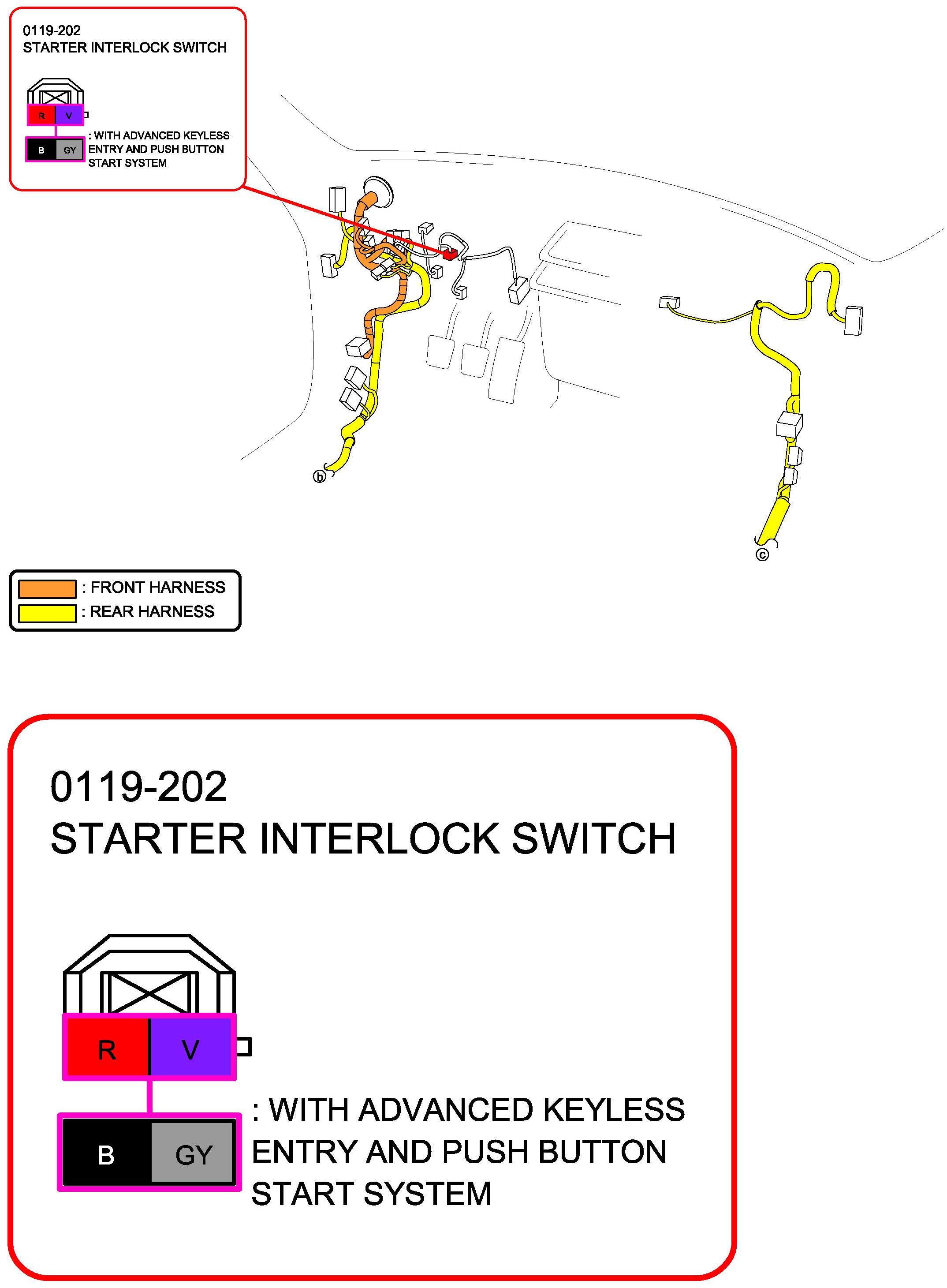 0119-202
STARTER INTERLOCK SWITCH

R V

B GY

: WITH ADVANCED KEYLESS ENTRY AND PUSH BUTTON START SYSTEM

b

c

: FRONT HARNESS
: REAR HARNESS

0119-202
STARTER INTERLOCK SWITCH

R V

B GY

: WITH ADVANCED KEYLESS ENTRY AND PUSH BUTTON START SYSTEM