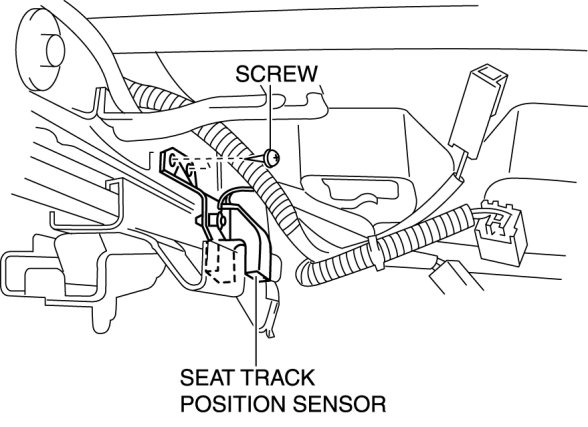 SCREW

SEAT TRACK POSITION SENSOR