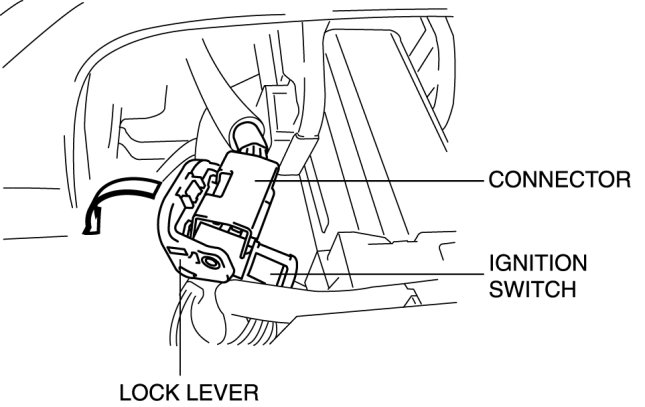 CONNECTOR

IGNITION SWITCH

LOCK LEVER