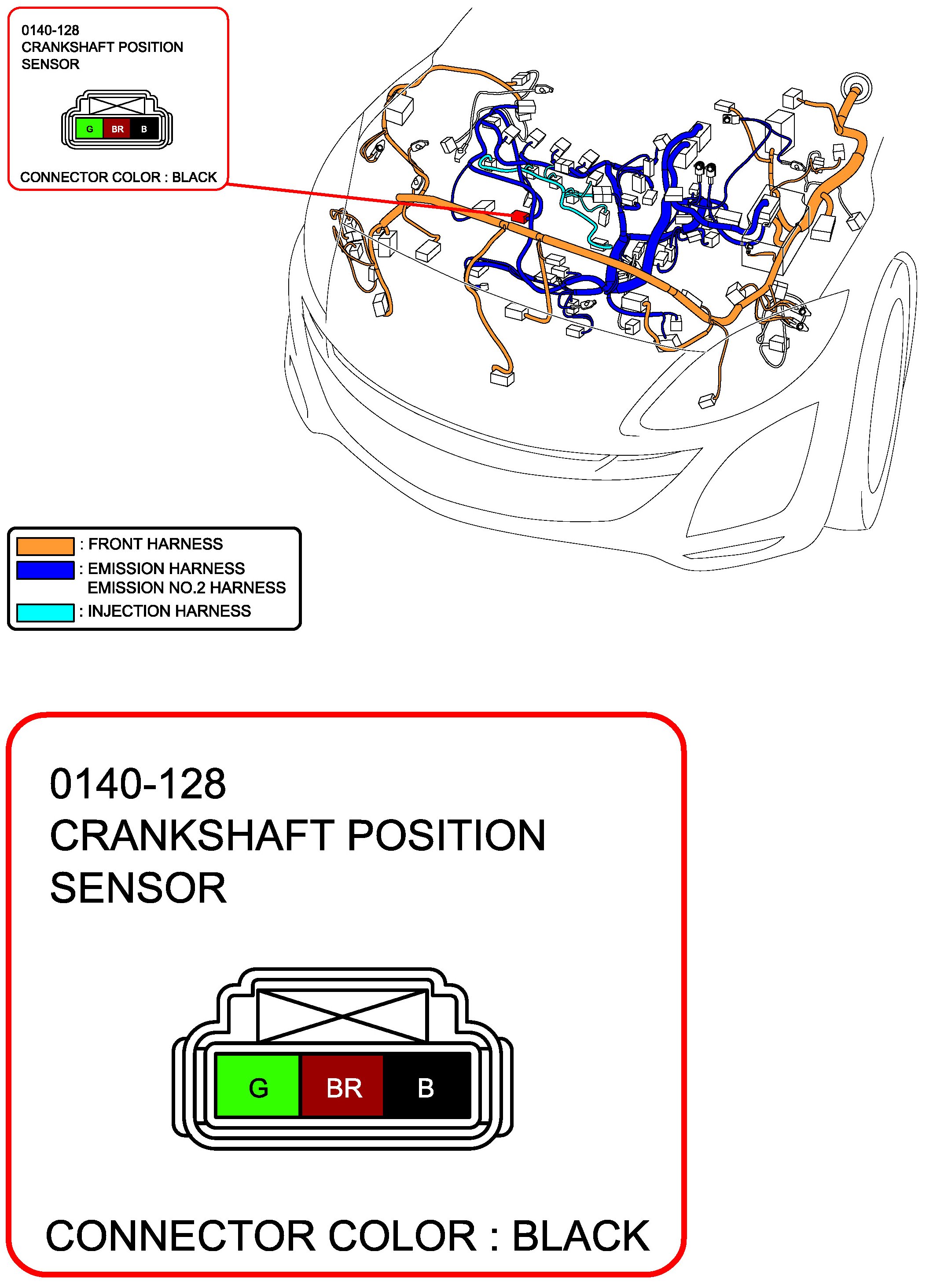 0140-128
CRANKSHAFT POSITION SENSOR

G BR B

CONNECTOR COLOR : BLACK

: FRONT HARNESS
: EMISSION HARNESS
EMISSION NO.2 HARNESS
: INJECTION HARNESS

0140-128
CRANKSHAFT POSITION SENSOR

G BR B

CONNECTOR COLOR : BLACK