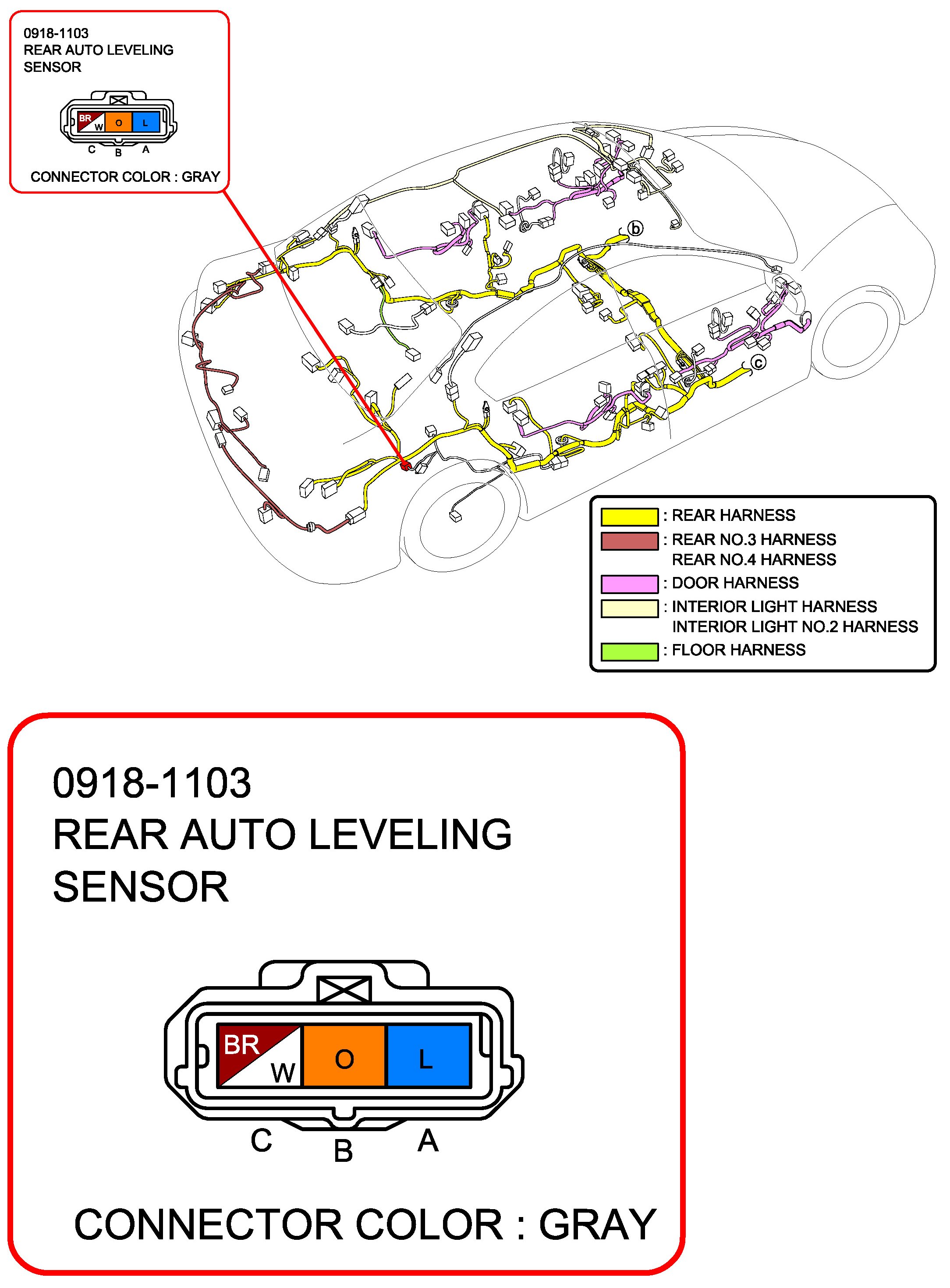 0918-1103
REAR AUTO LEVELING SENSOR

BR W O L

C B A

CONNECTOR COLOR : GRAY

b

c

: REAR HARNESS
: REAR NO.3 HARNESS
REAR NO.4 HARNESS
: DOOR HARNESS
: INTERIOR LIGHT HARNESS
INTERIOR LIGHT NO.2 HARNESS
: FLOOR HARNESS

0918-1103
REAR AUTO LEVELING SENSOR

BR W O L

C B A

CONNECTOR COLOR : GRAY