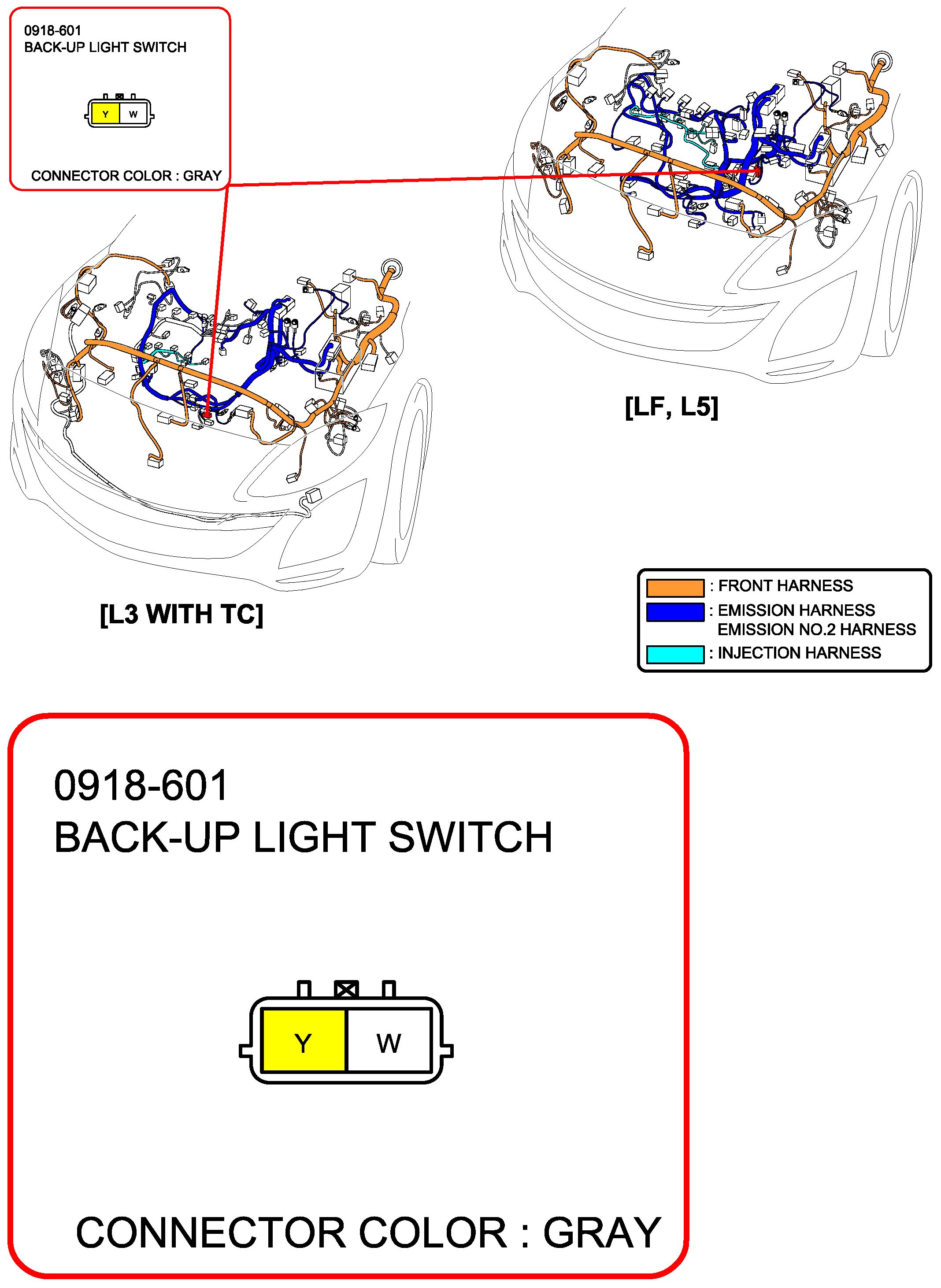 0918-601
BACK-UP LIGHT SWITCH

Y W

CONNECTOR COLOR : GRAY

[LF, L5]

[L3 WITH TC]

: FRONT HARNESS
: EMISSION HARNESS
EMISSION NO.2 HARNESS
: INJECTION HARNESS

0918-601
BACK-UP LIGHT SWITCH

Y W

CONNECTOR COLOR : GRAY