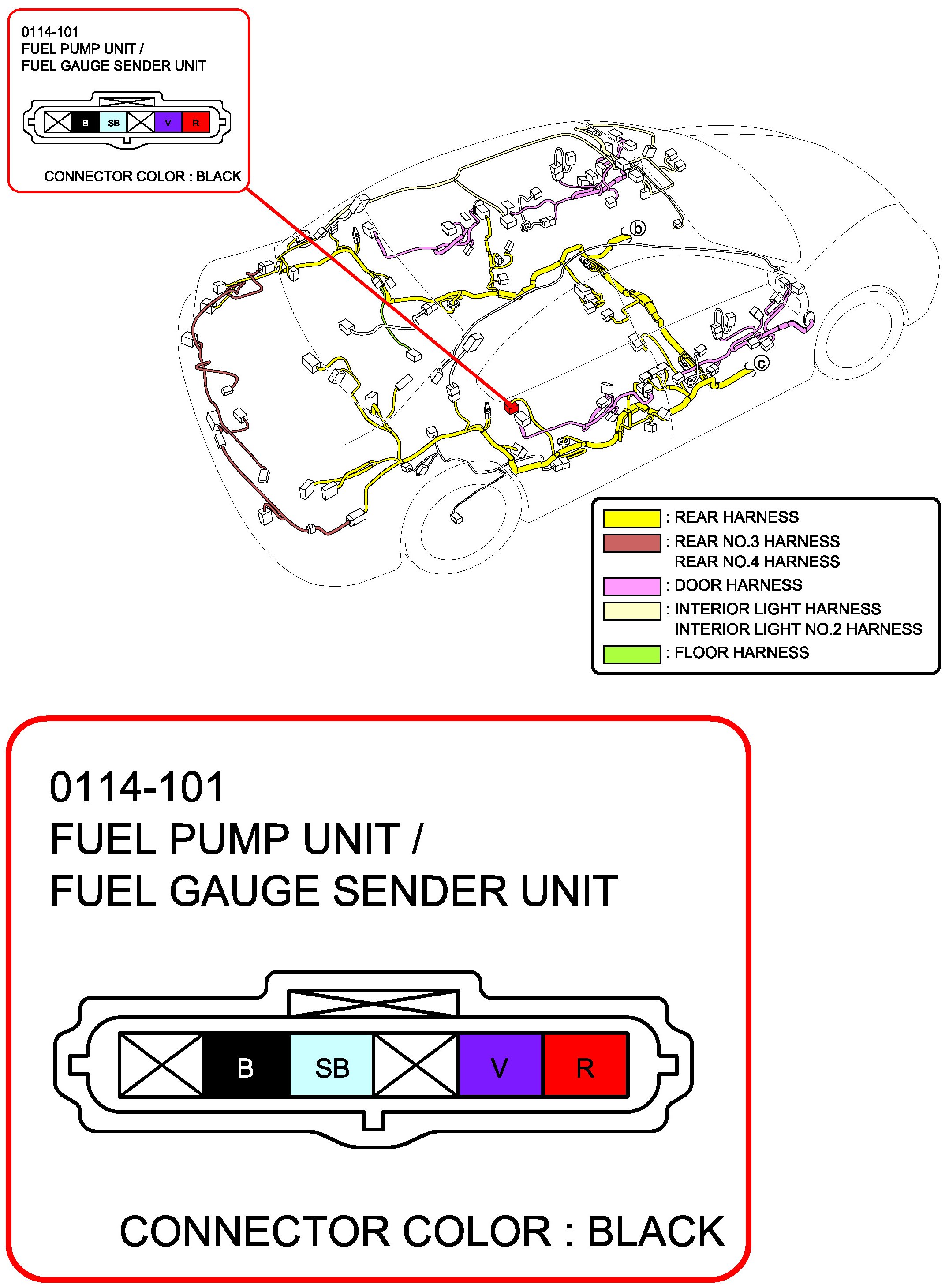 0114-101
FUEL PUMP UNIT /
FUEL GAUGE SENDER UNIT

B SB V R

CONNECTOR COLOR : BLACK

a b c

: REAR HARNESS
: REAR NO.3 HARNESS
REAR NO.4 HARNESS
: DOOR HARNESS
: INTERIOR LIGHT HARNESS
INTERIOR LIGHT NO.2 HARNESS
: FLOOR HARNESS

0114-101
FUEL PUMP UNIT /
FUEL GAUGE SENDER UNIT

B SB V R

CONNECTOR COLOR : BLACK