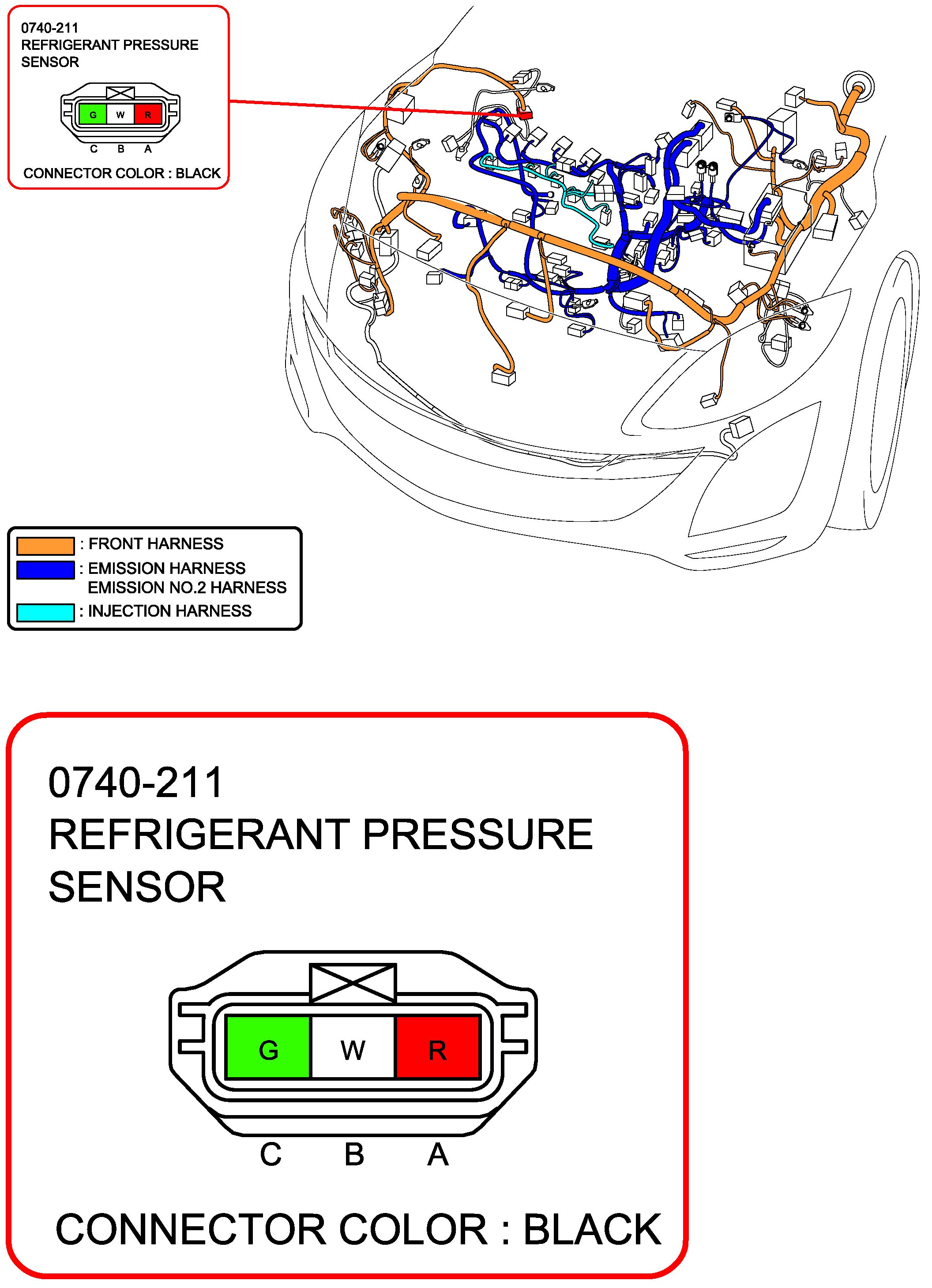 0740-211
REFRIGERANT PRESSURE SENSOR

G W R

C B A

CONNECTOR COLOR : BLACK

: FRONT HARNESS
: EMISSION HARNESS
EMISSION NO.2 HARNESS
: INJECTION HARNESS

0740-211
REFRIGERANT PRESSURE SENSOR

G W R

C B A

CONNECTOR COLOR : BLACK