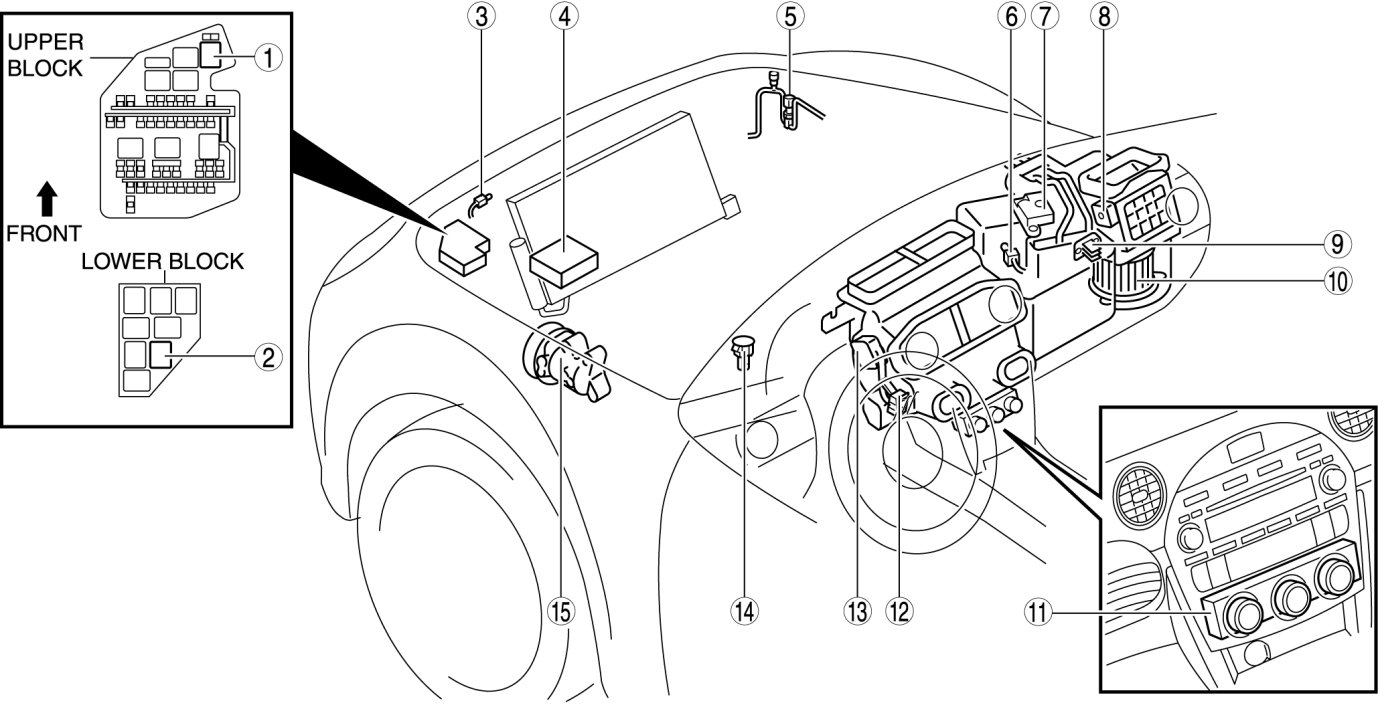 UPPER BLOCK
1
FRONT
LOWER BLOCK
2
3
4
5
6
7
8
9
10
11
12
13
14
15