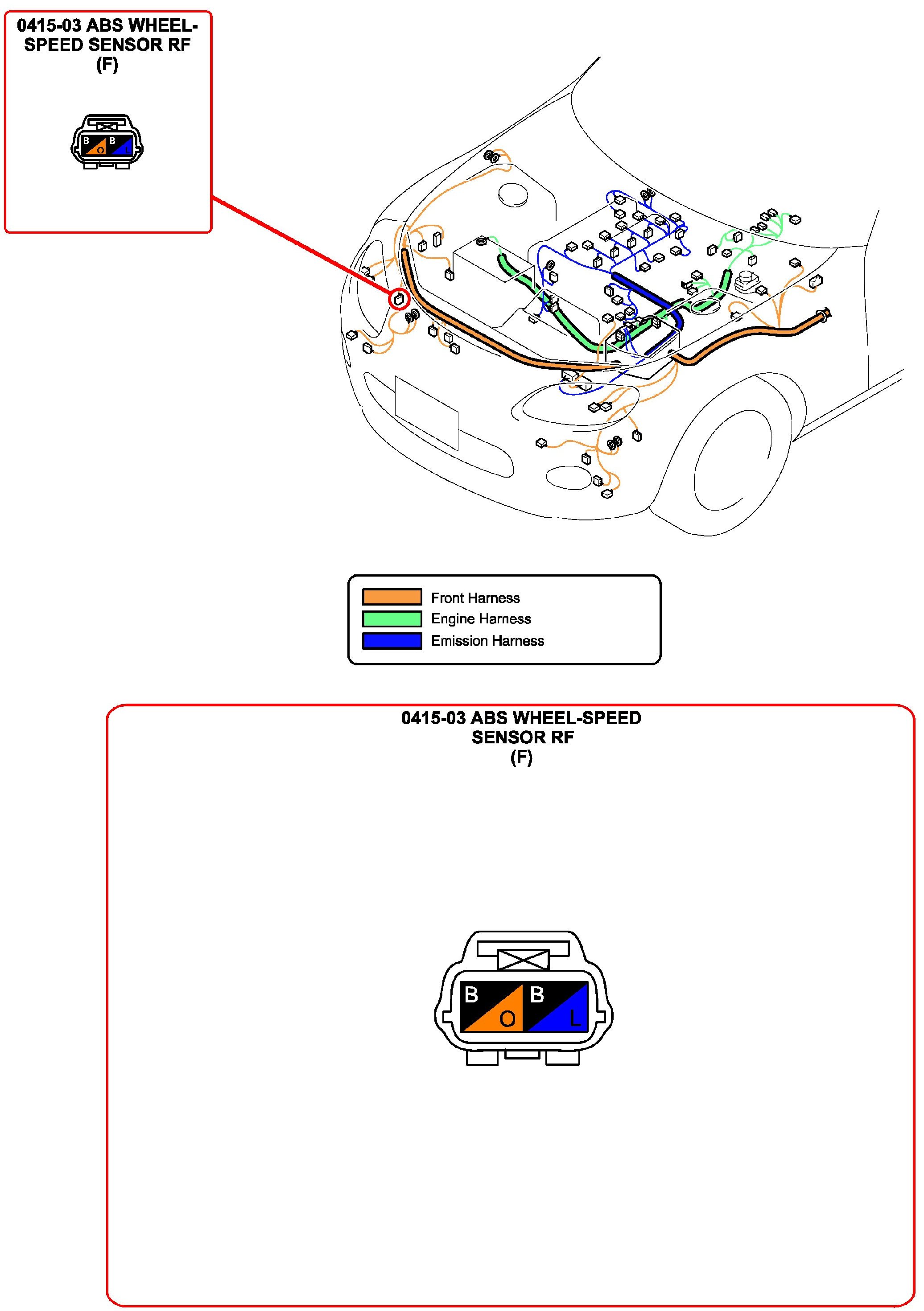 0415-03 ABS WHEEL-SPEED SENSOR RF
(F)

B O B L

Front Harness
Engine Harness
Emission Harness

0415-03 ABS WHEEL-SPEED SENSOR RF
(F)

B O B L