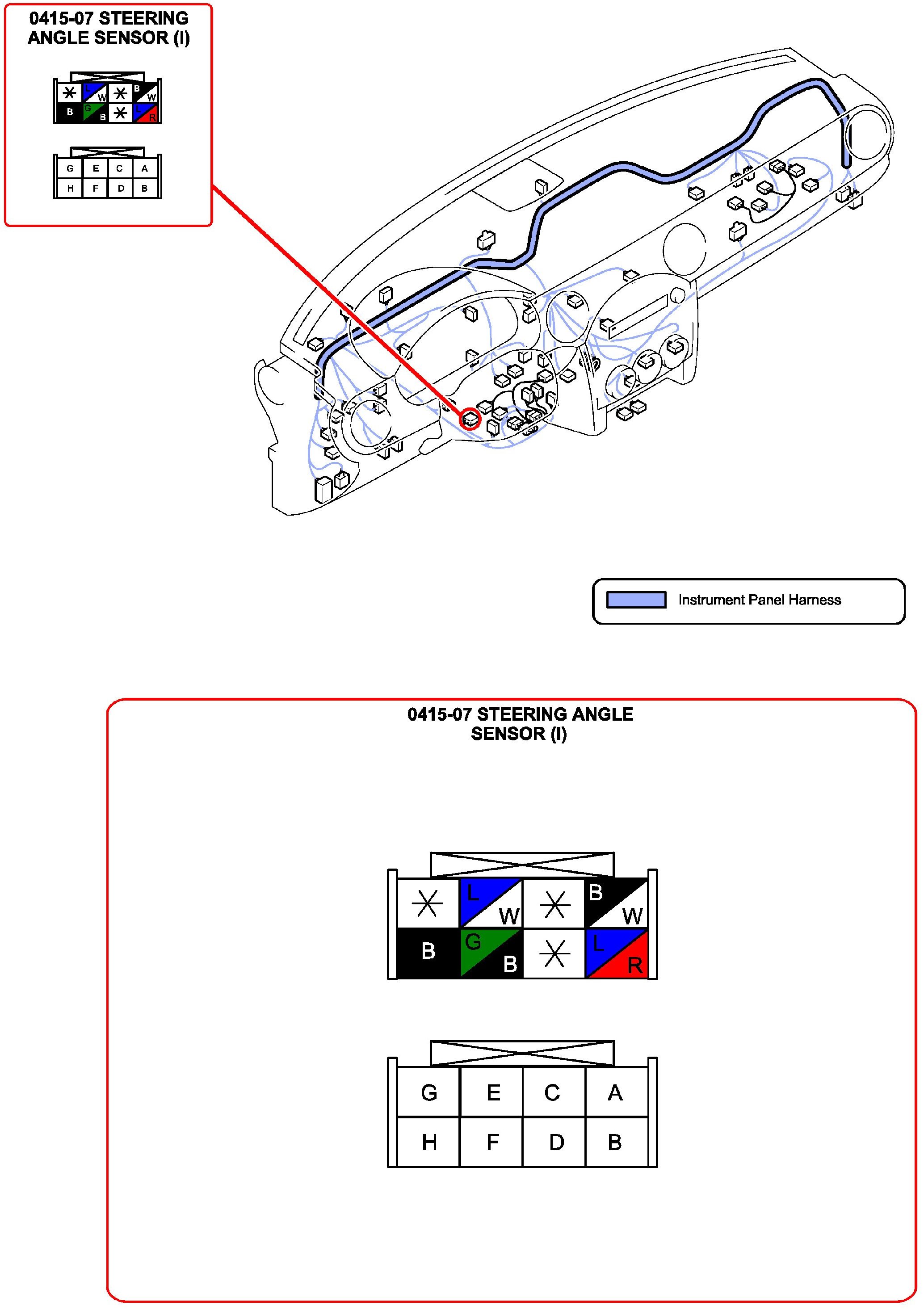 0415-07 STEERING ANGLE SENSOR (I)

| * | L W | * | B W |
|---|---|---|---|
| B | G B | * | L R |

| G | E | C | A |
|---|---|---|---|
| H | F | D | B |

Instrument Panel Harness

0415-07 STEERING ANGLE SENSOR (I)

| * | L W | * | B W |
|---|---|---|---|
| B | G B | * | L R |

| G | E | C | A |
|---|---|---|---|
| H | F | D | B |