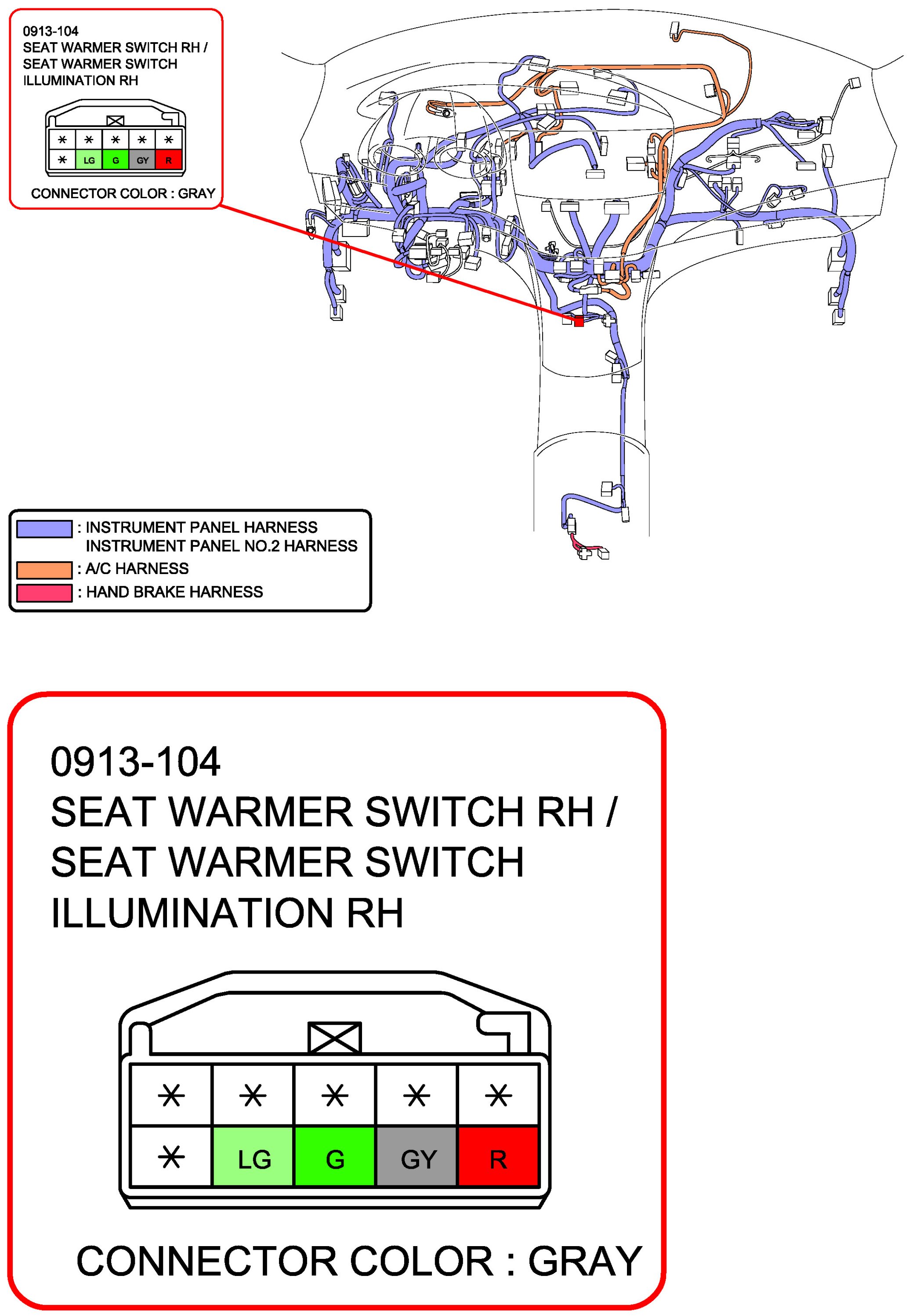 0913-104
SEAT WARMER SWITCH RH / SEAT WARMER SWITCH ILLUMINATION RH

| * | * | * | * | * |
|---|---|---|---|---|
| * | LG | G | GY | R |

CONNECTOR COLOR : GRAY

: INSTRUMENT PANEL HARNESS
INSTRUMENT PANEL NO.2 HARNESS
: A/C HARNESS
: HAND BRAKE HARNESS

0913-104
SEAT WARMER SWITCH RH / SEAT WARMER SWITCH ILLUMINATION RH

| * | * | * | * | * |
|---|---|---|---|---|
| * | LG | G | GY | R |

CONNECTOR COLOR : GRAY