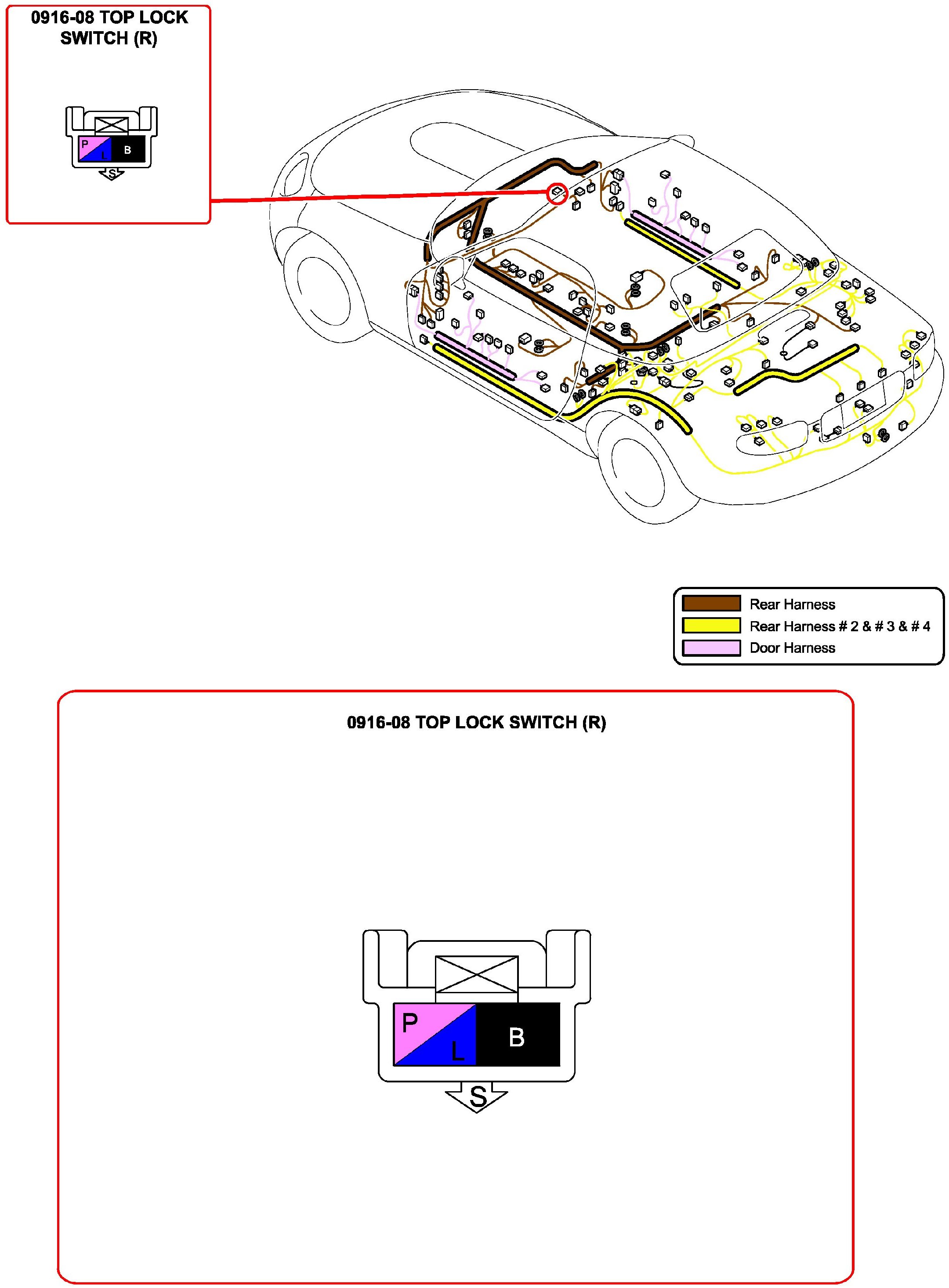 0916-08 TOP LOCK SWITCH (R)

P
L
B
S

Rear Harness
Rear Harness # 2 & # 3 & # 4
Door Harness

0916-08 TOP LOCK SWITCH (R)

P
L
B
S