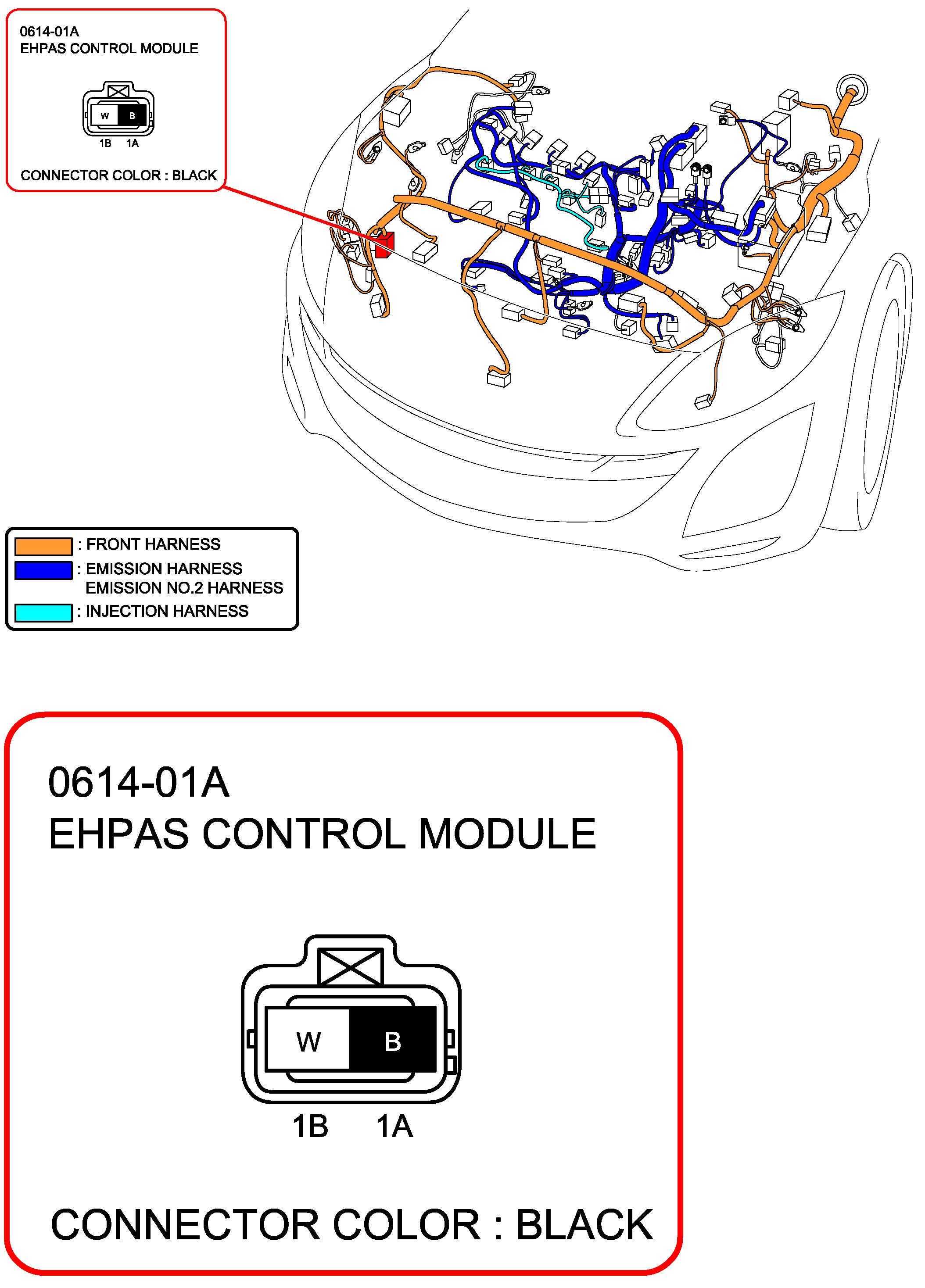 0614-01A
EHPAS CONTROL MODULE

W B
1B 1A

CONNECTOR COLOR : BLACK

: FRONT HARNESS
: EMISSION HARNESS
EMISSION NO.2 HARNESS
: INJECTION HARNESS

0614-01A
EHPAS CONTROL MODULE

W B
1B 1A

CONNECTOR COLOR : BLACK