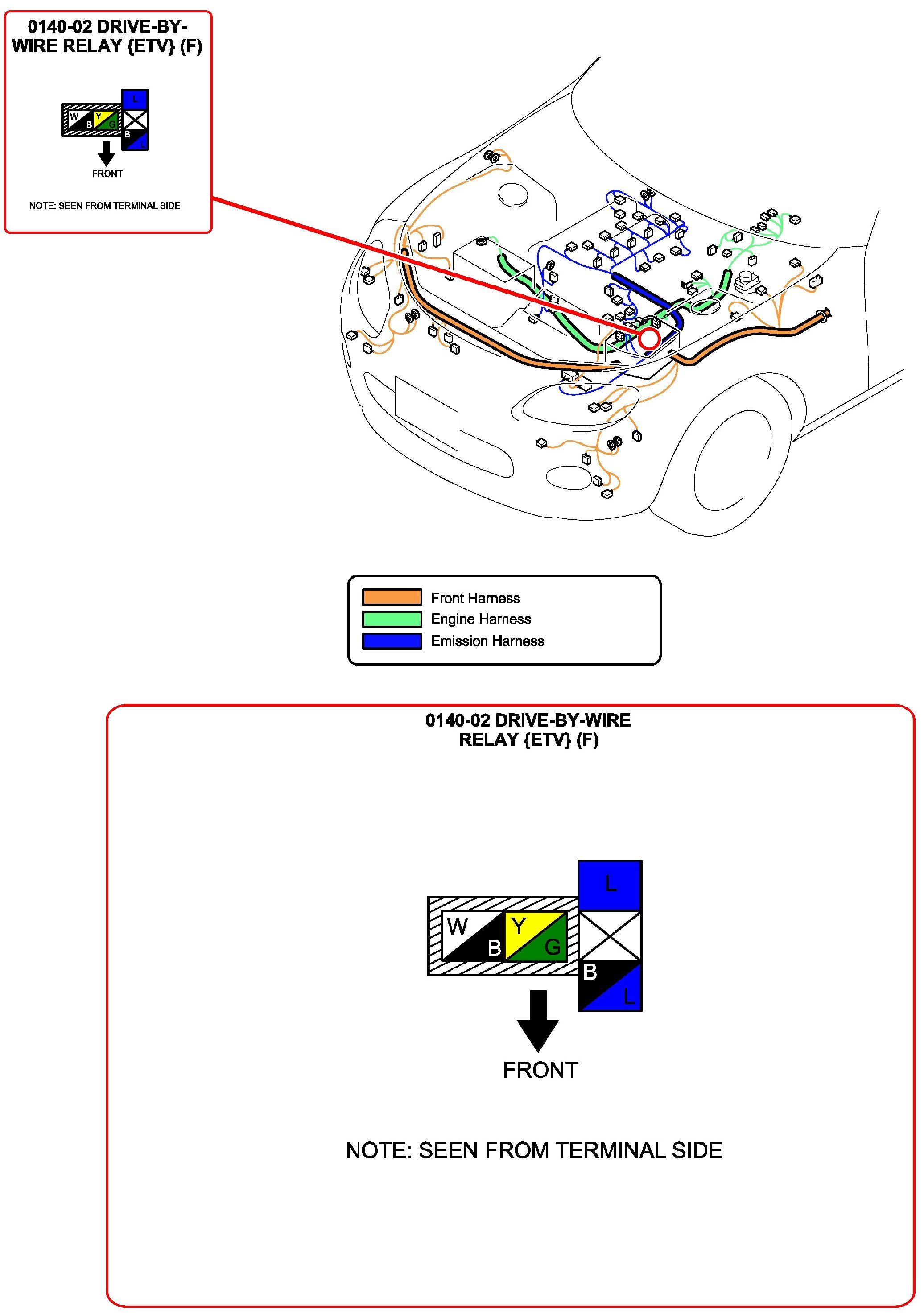 0140-02 DRIVE-BY-WIRE RELAY {ETV} (F)

L
W
B
Y
G
B
L

FRONT

NOTE: SEEN FROM TERMINAL SIDE

Front Harness
Engine Harness
Emission Harness

0140-02 DRIVE-BY-WIRE RELAY {ETV} (F)

L
W
B
Y
G
B
L

FRONT

NOTE: SEEN FROM TERMINAL SIDE