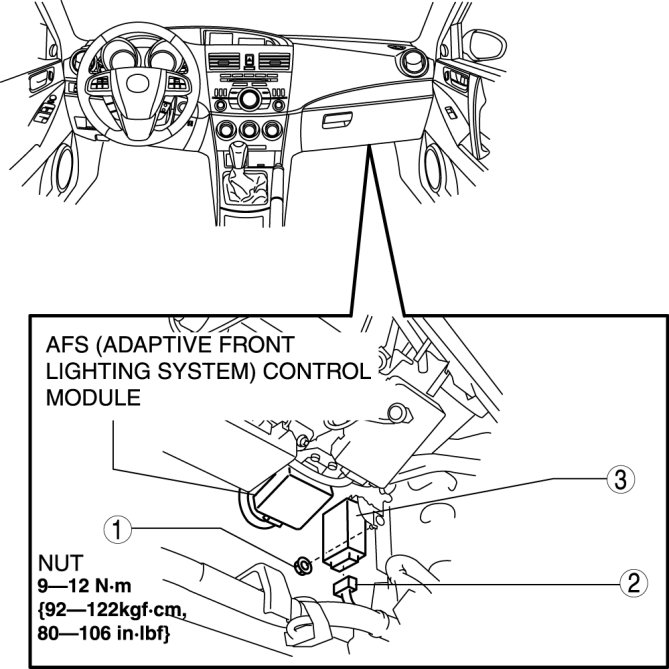 AFS (ADAPTIVE FRONT LIGHTING SYSTEM) CONTROL MODULE

3

1

NUT
9—12 N·m
{92—122kgf·cm,
80—106 in·lbf}

2