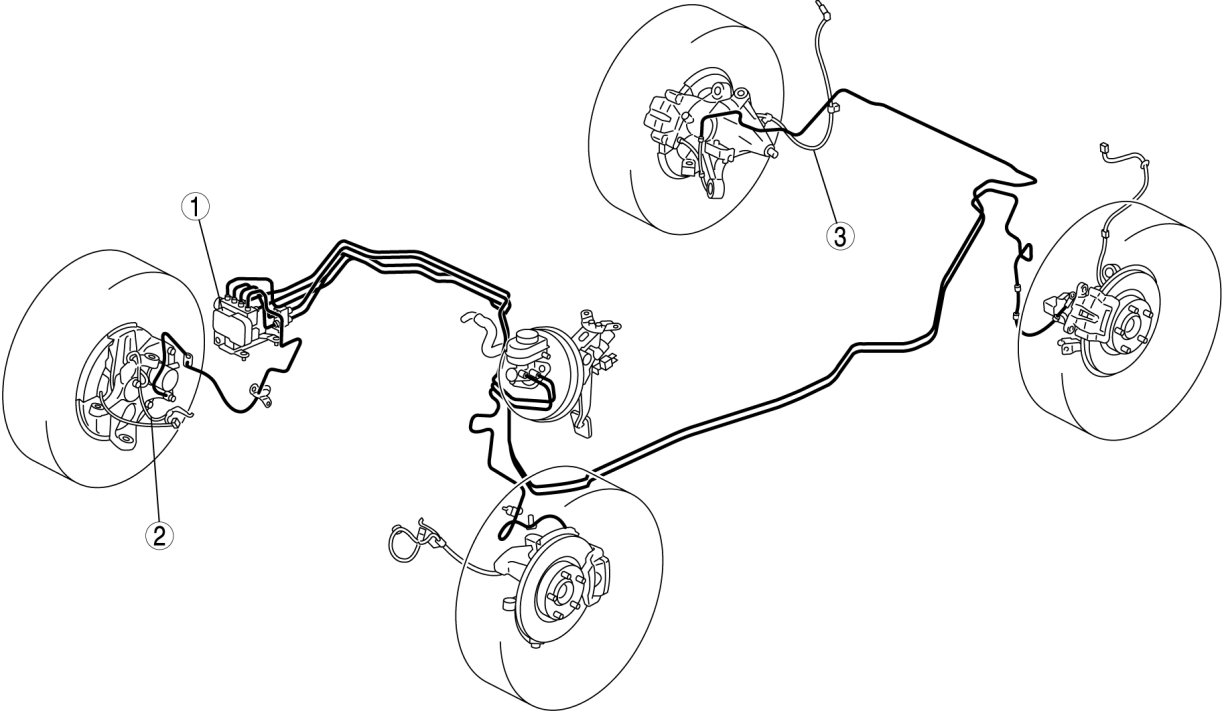 1
2
3