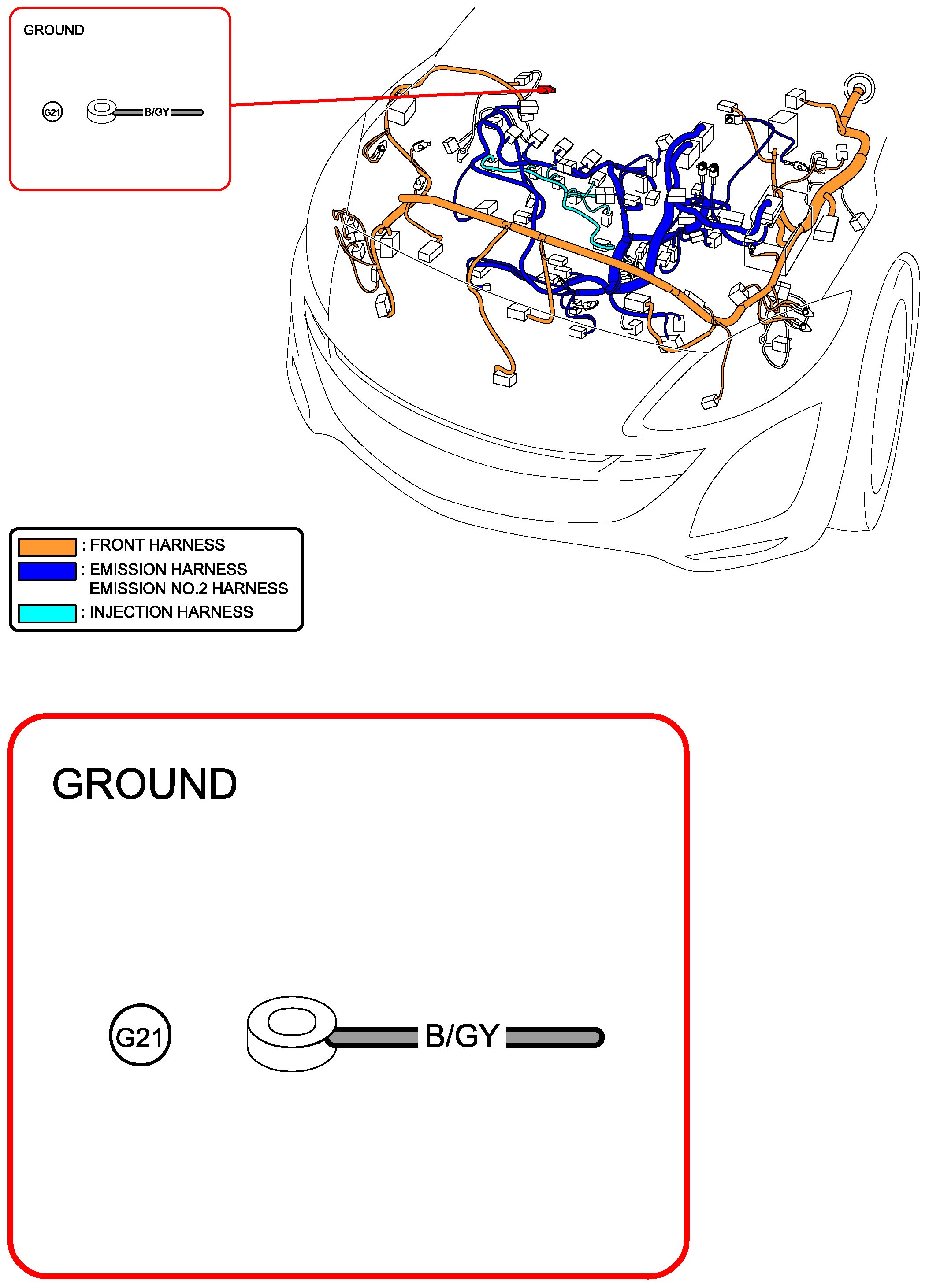 GROUND

G21

B/GY

: FRONT HARNESS
: EMISSION HARNESS
EMISSION NO.2 HARNESS
: INJECTION HARNESS

GROUND

G21

B/GY