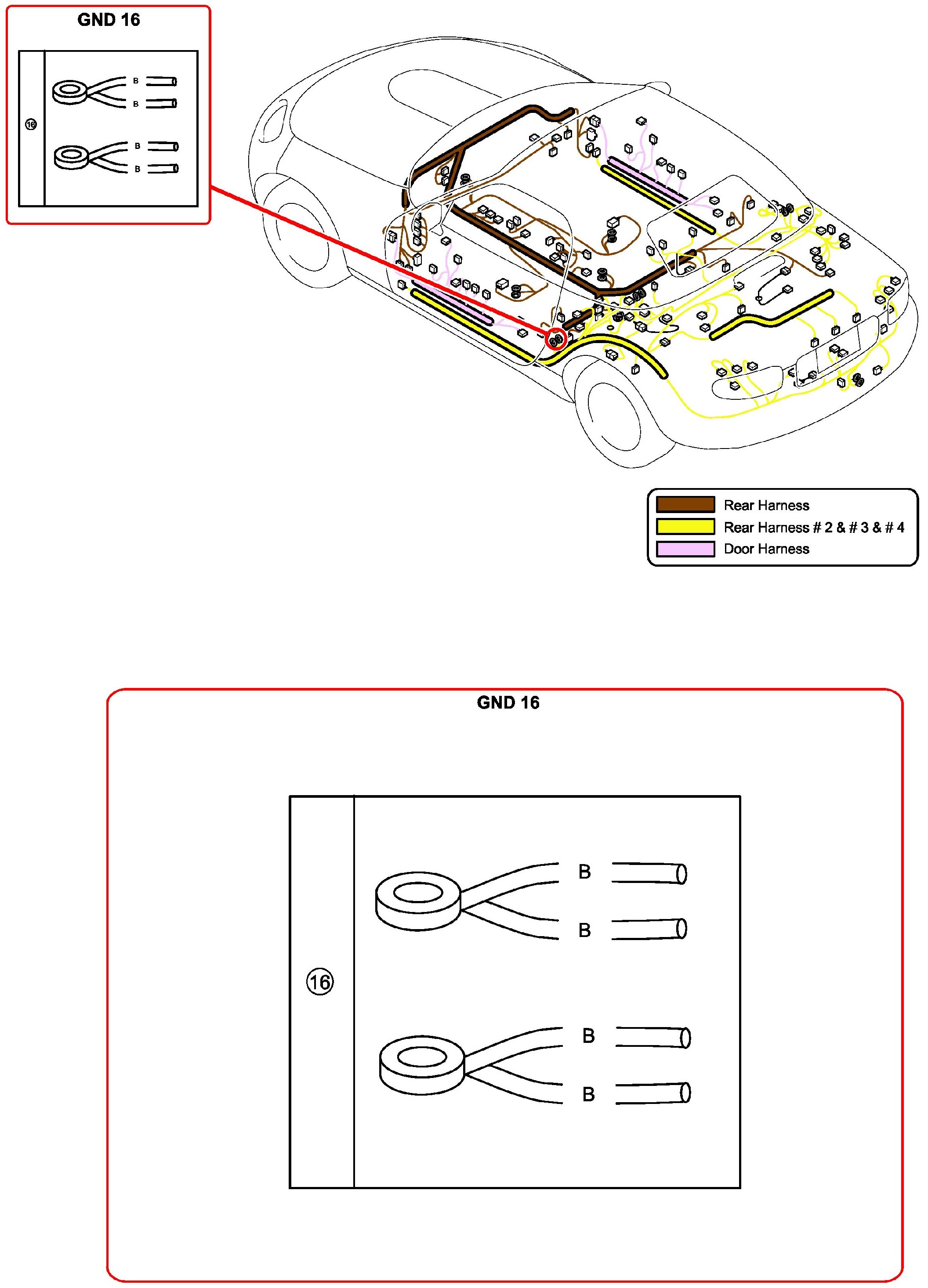 GND 16

⑯

B
B
B
B

Rear Harness
Rear Harness # 2 & # 3 & # 4
Door Harness

GND 16

⑯

B
B
B
B