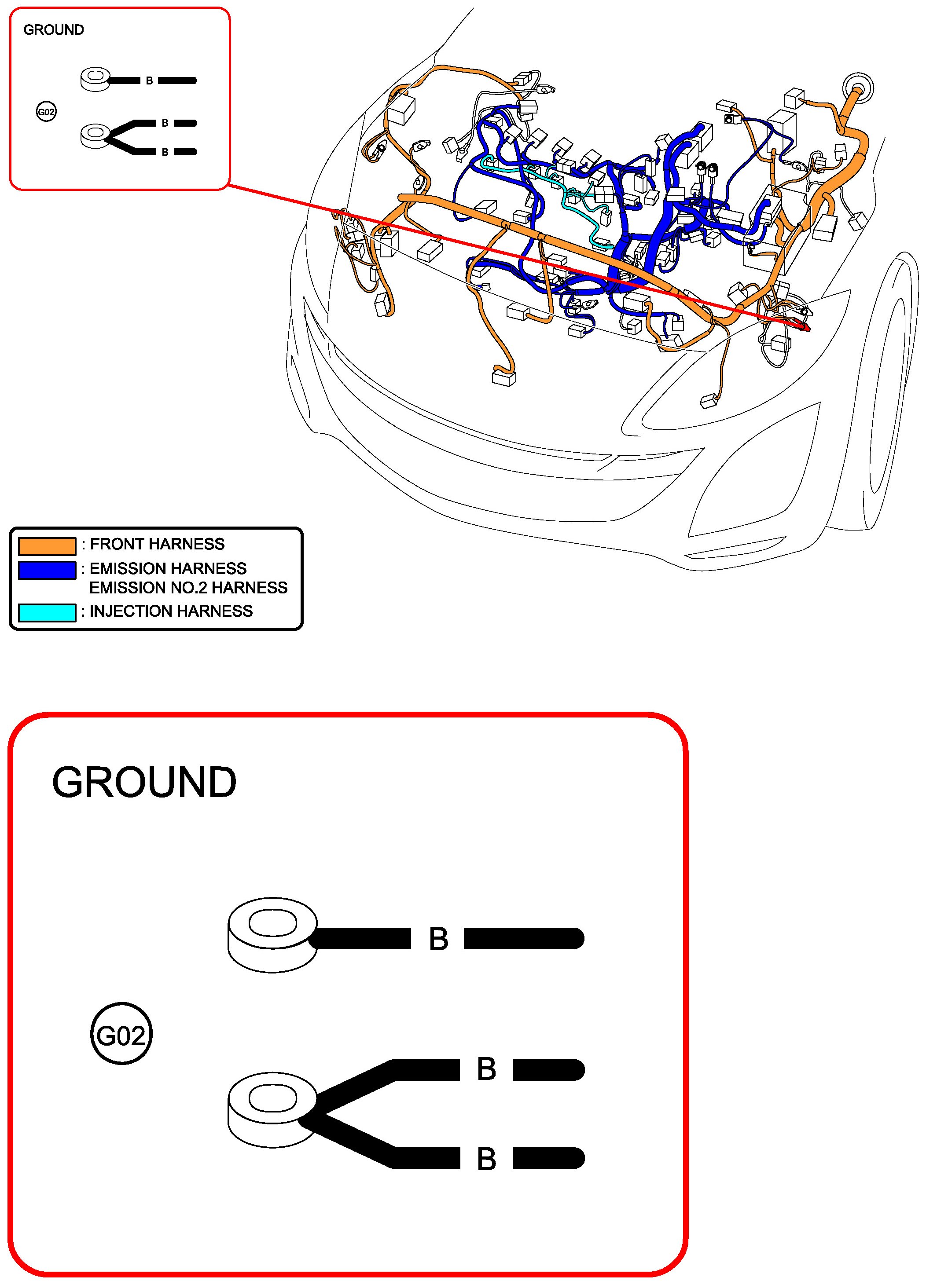 GROUND

B

G02

B

B

: FRONT HARNESS
: EMISSION HARNESS
EMISSION NO.2 HARNESS
: INJECTION HARNESS

GROUND

B

G02

B

B