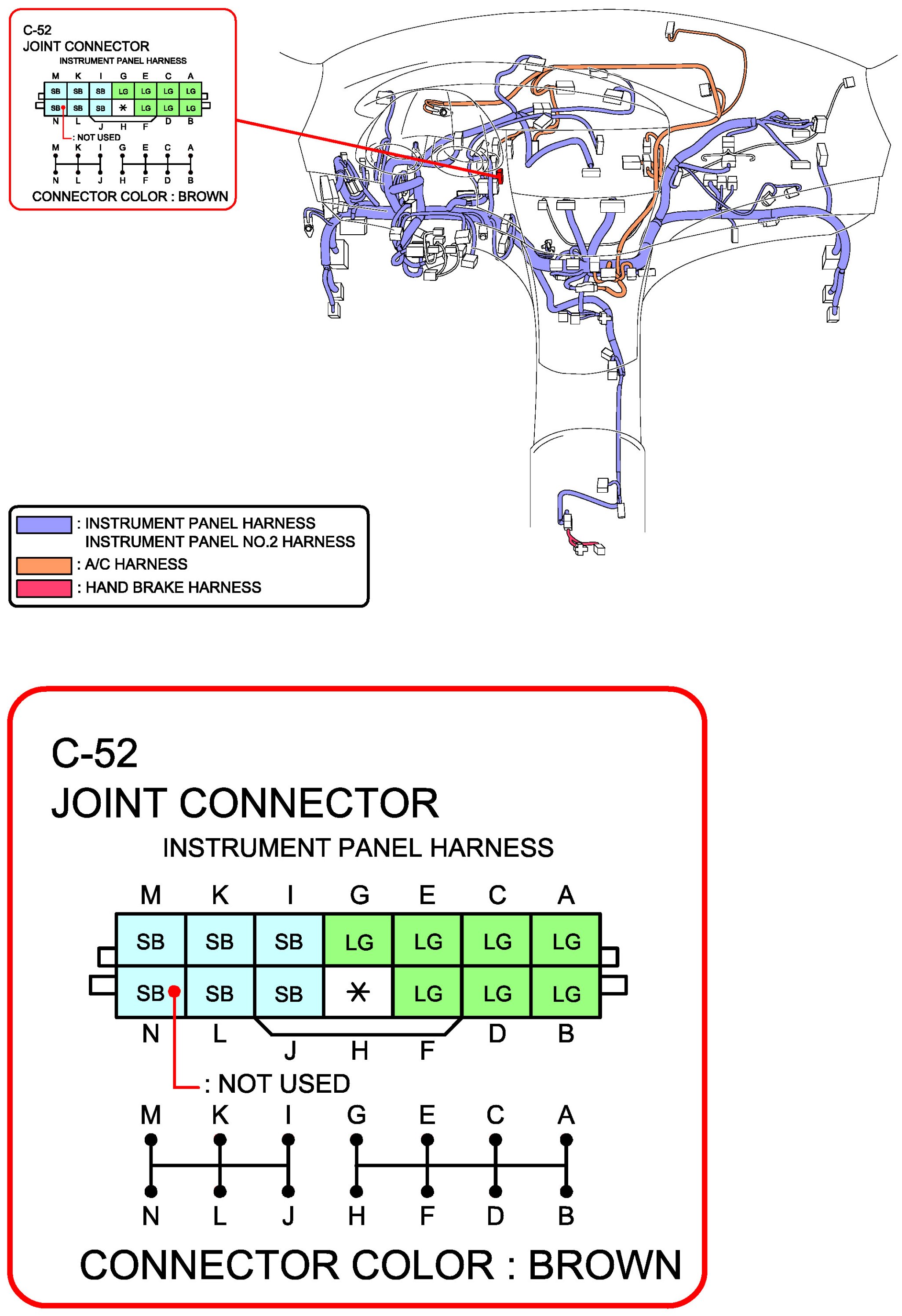 C-52
JOINT CONNECTOR
INSTRUMENT PANEL HARNESS

M K I G E C A

| SB | SB | SB | LG | LG | LG | LG |
|---|---|---|---|---|---|---|
| SB | SB | SB | * | LG | LG | LG |

N L J H F D B

: NOT USED

M K I G E C A
N L J H F D B

CONNECTOR COLOR : BROWN

: INSTRUMENT PANEL HARNESS
INSTRUMENT PANEL NO.2 HARNESS
: A/C HARNESS
: HAND BRAKE HARNESS

C-52
JOINT CONNECTOR
INSTRUMENT PANEL HARNESS

M K I G E C A

| SB | SB | SB | LG | LG | LG | LG |
|---|---|---|---|---|---|---|
| SB | SB | SB | * | LG | LG | LG |

N L J H F D B

: NOT USED

M K I G E C A
N L J H F D B

CONNECTOR COLOR : BROWN