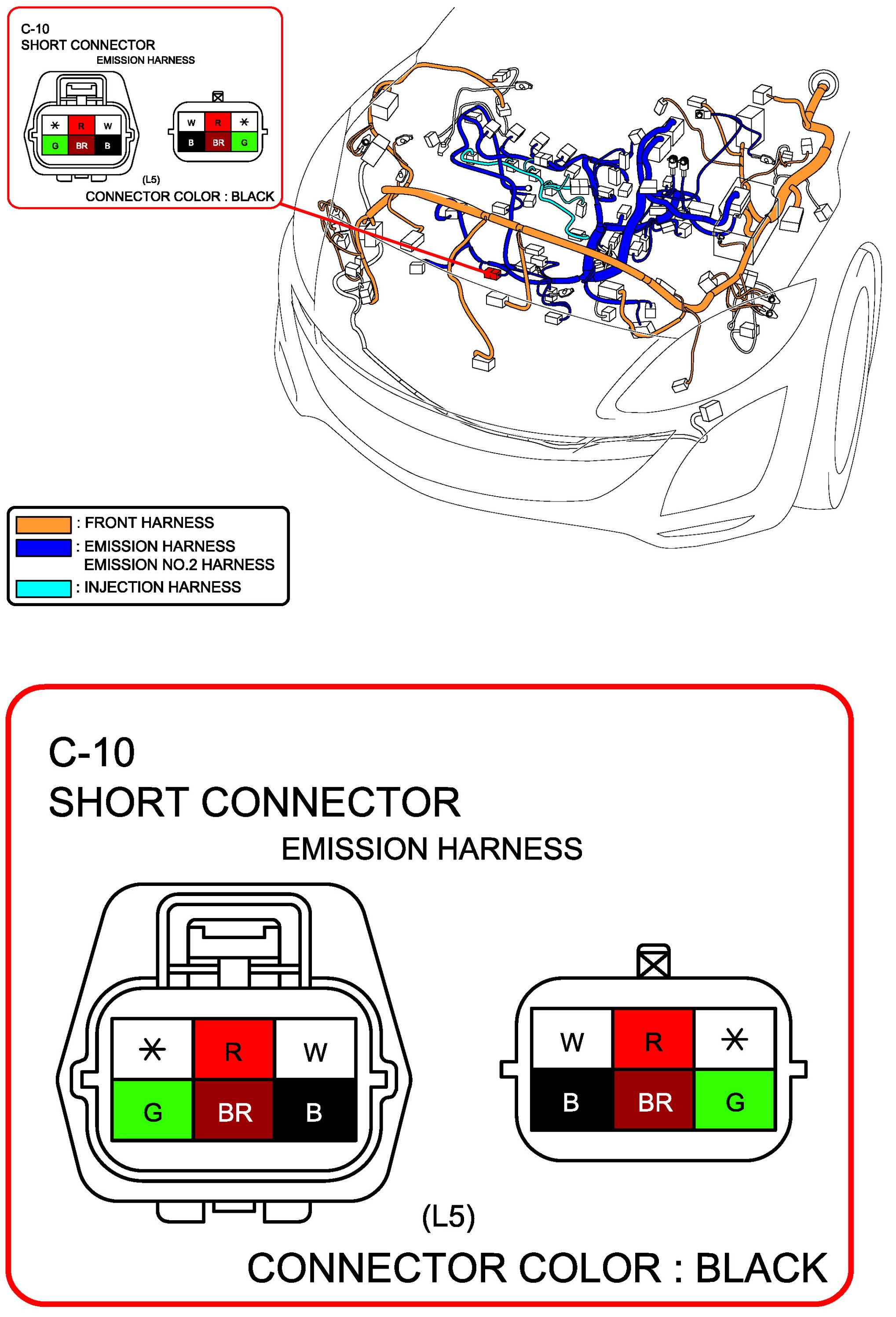 C-10
SHORT CONNECTOR
EMISSION HARNESS

| * | R | W |
|---|---|---|
| G | BR | B |

| W | R | * |
|---|---|---|
| B | BR | G |

(L5)
CONNECTOR COLOR : BLACK

: FRONT HARNESS
: EMISSION HARNESS
EMISSION NO.2 HARNESS
: INJECTION HARNESS

C-10
SHORT CONNECTOR
EMISSION HARNESS

| * | R | W |
|---|---|---|
| G | BR | B |

| W | R | * |
|---|---|---|
| B | BR | G |

(L5)
CONNECTOR COLOR : BLACK