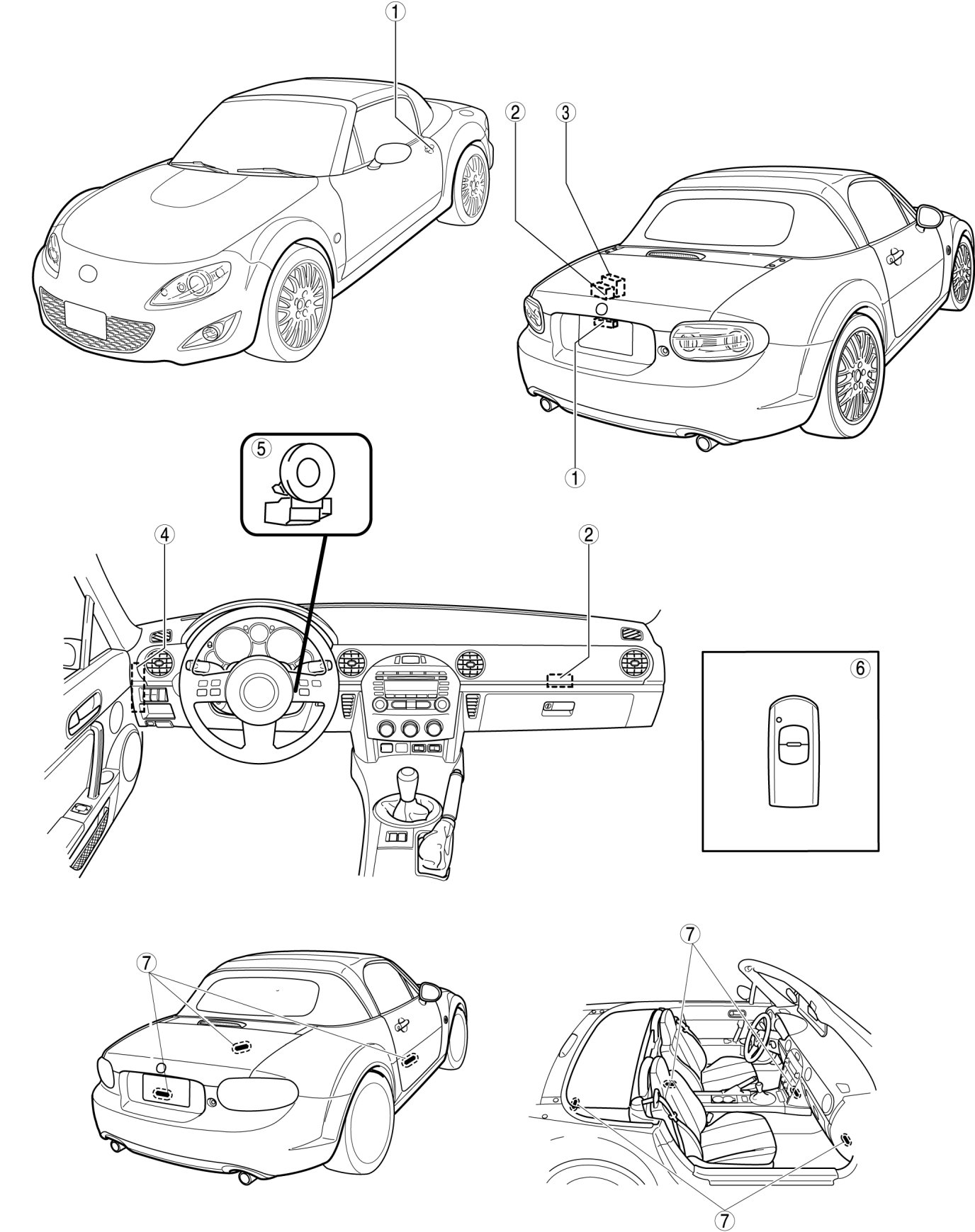 1
2
3
1
5
4
2
6
7
7
7