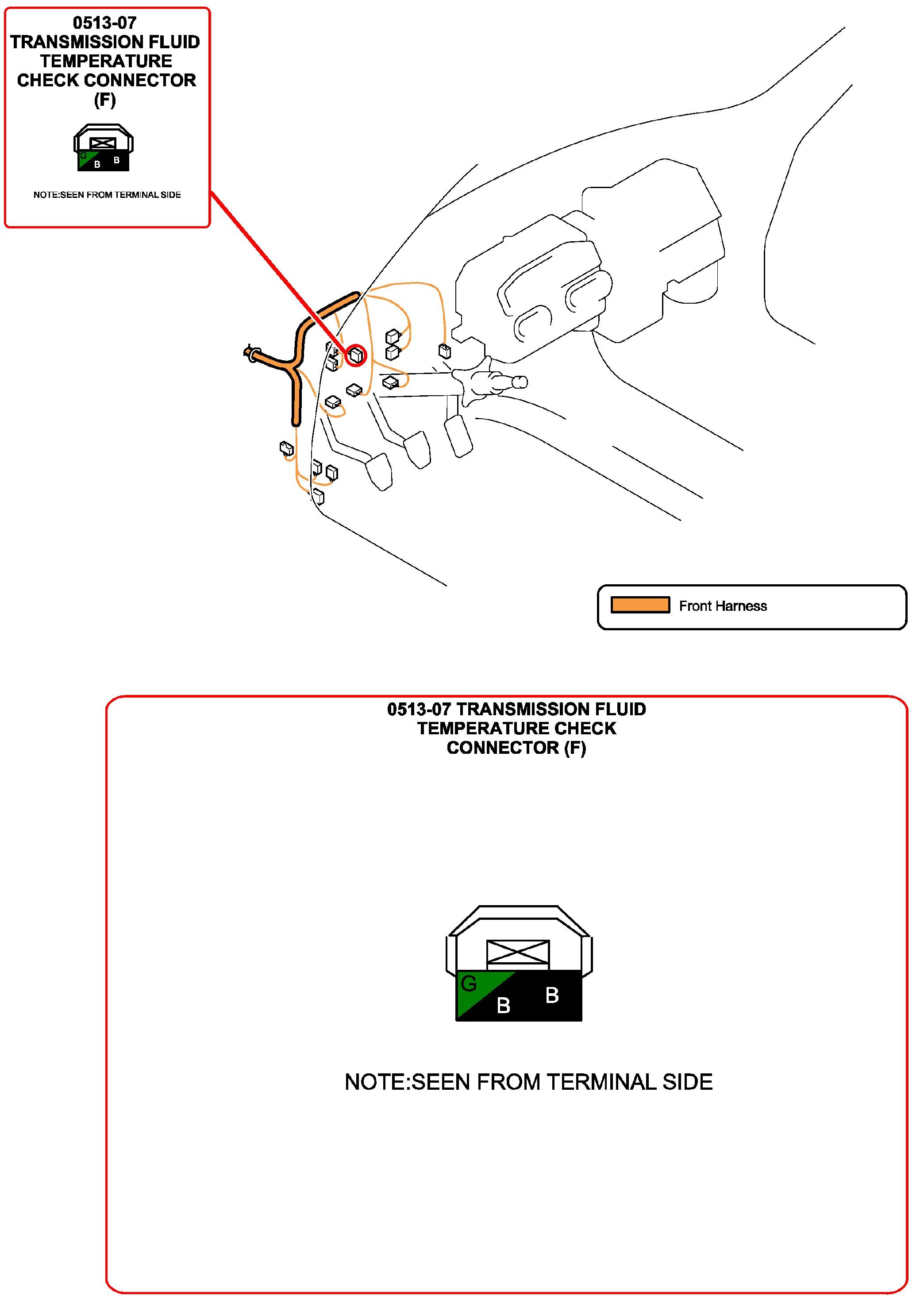 0513-07
TRANSMISSION FLUID
TEMPERATURE
CHECK CONNECTOR
(F)

G
B B

NOTE:SEEN FROM TERMINAL SIDE

Front Harness

0513-07 TRANSMISSION FLUID
TEMPERATURE CHECK
CONNECTOR (F)

G
B B

NOTE:SEEN FROM TERMINAL SIDE