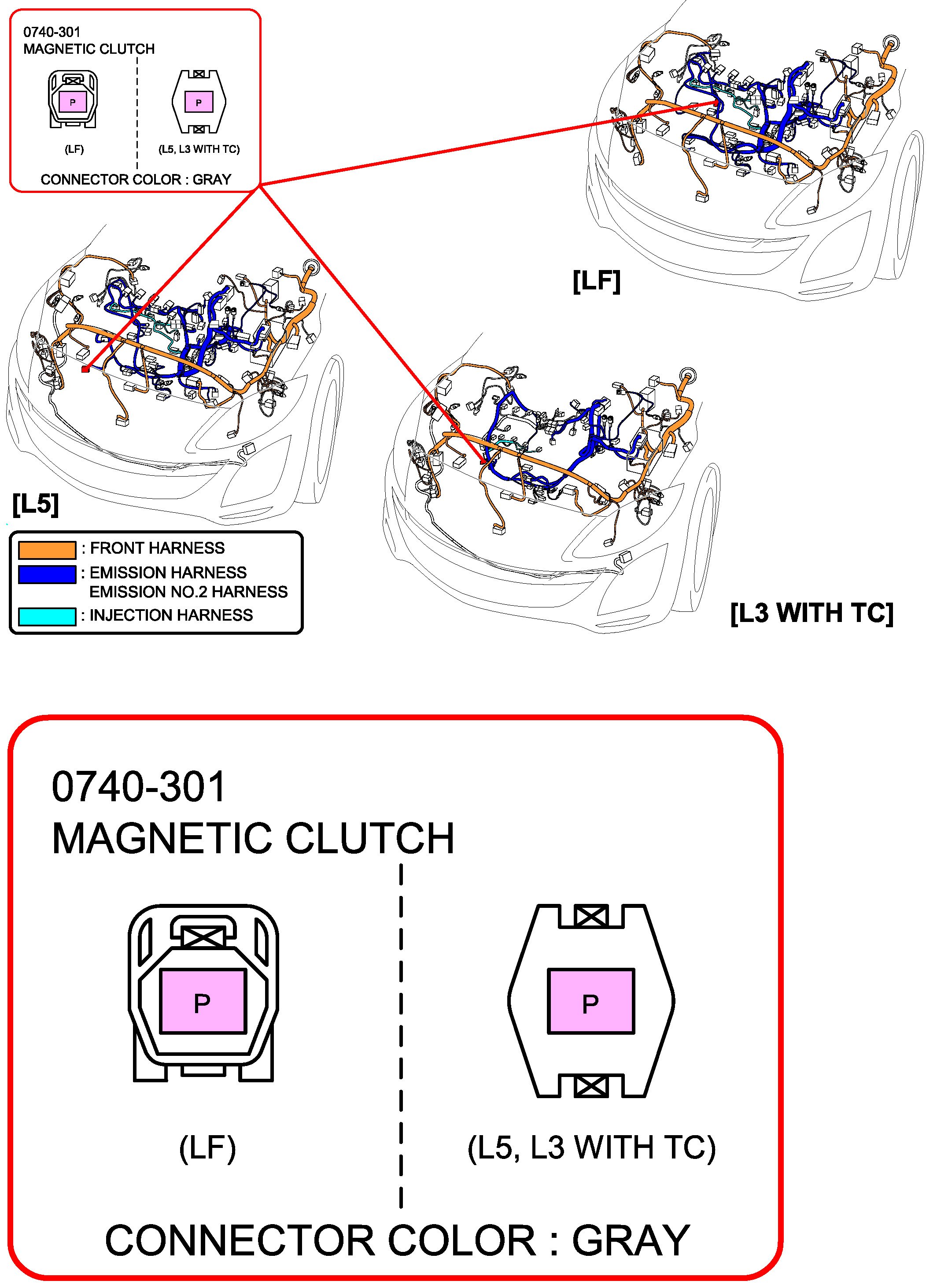 0740-301
MAGNETIC CLUTCH

P

P

(LF)

(L5, L3 WITH TC)

CONNECTOR COLOR : GRAY

[LF]

[L5]

[L3 WITH TC]

: FRONT HARNESS
: EMISSION HARNESS
EMISSION NO.2 HARNESS
: INJECTION HARNESS

0740-301
MAGNETIC CLUTCH

P

P

(LF)

(L5, L3 WITH TC)

CONNECTOR COLOR : GRAY