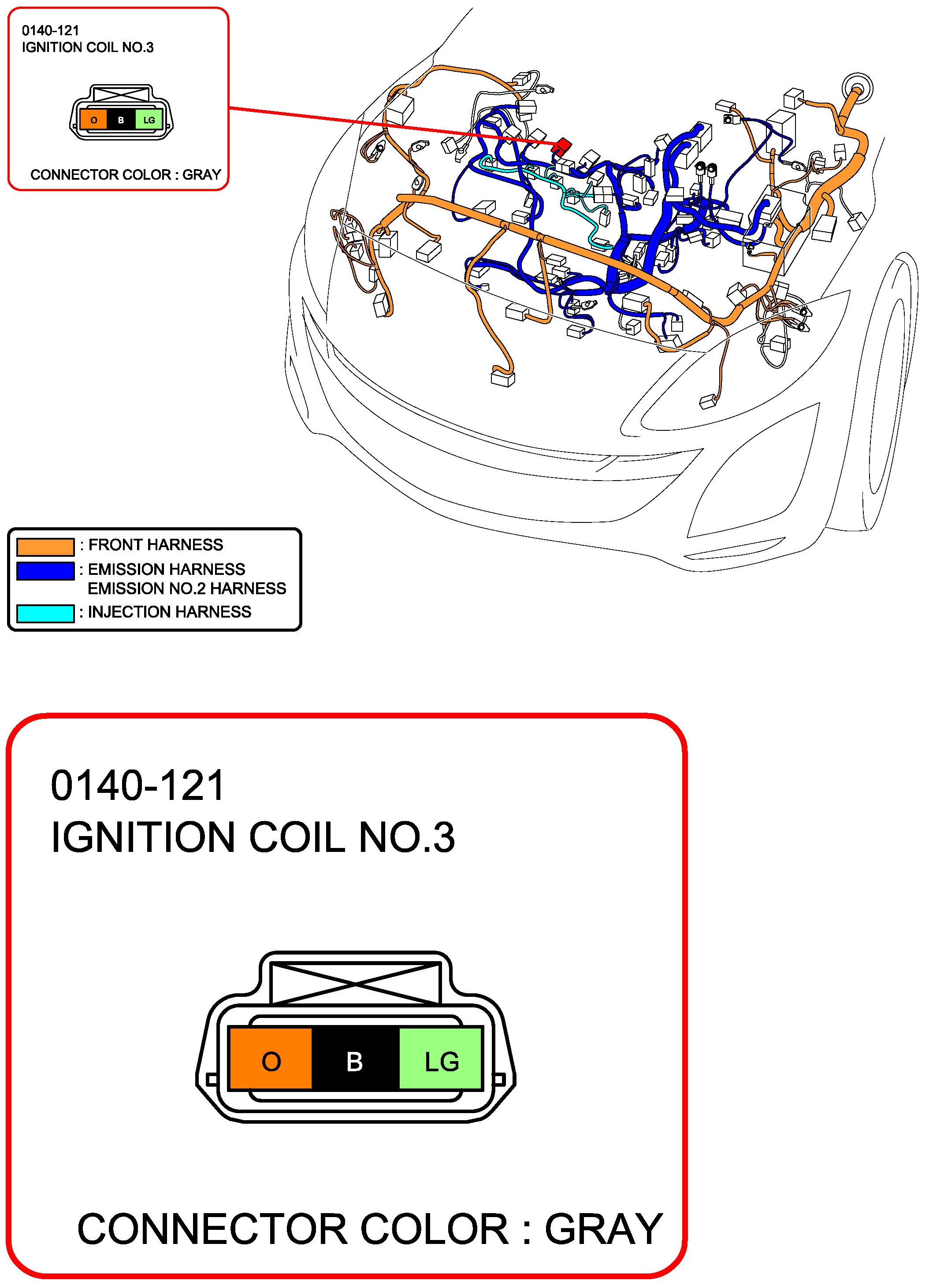 0140-121
IGNITION COIL NO.3

O B LG

CONNECTOR COLOR : GRAY

: FRONT HARNESS
: EMISSION HARNESS
EMISSION NO.2 HARNESS
: INJECTION HARNESS

0140-121
IGNITION COIL NO.3

O B LG

CONNECTOR COLOR : GRAY