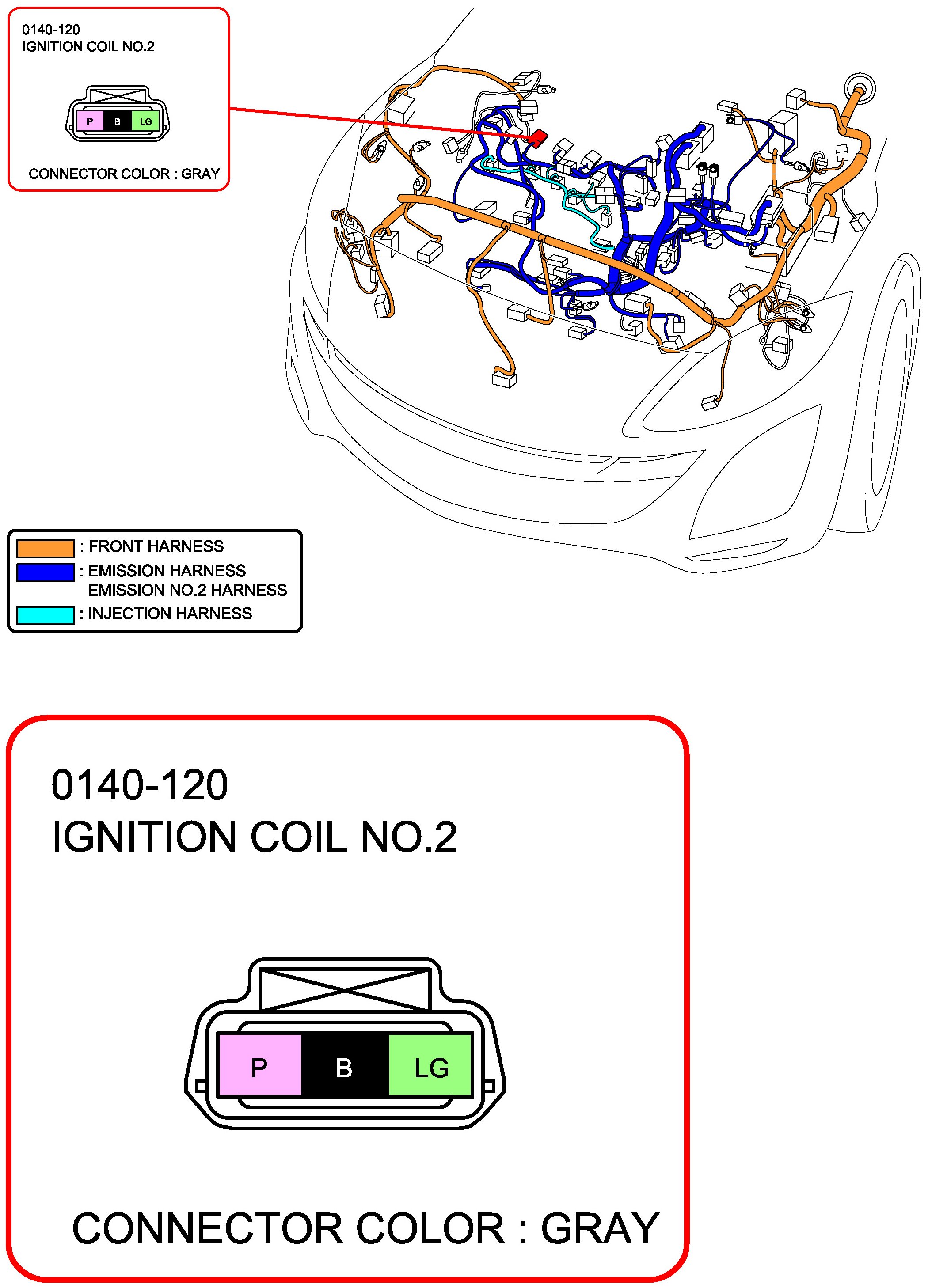 0140-120
IGNITION COIL NO.2

P B LG

CONNECTOR COLOR : GRAY

: FRONT HARNESS
: EMISSION HARNESS
EMISSION NO.2 HARNESS
: INJECTION HARNESS

0140-120
IGNITION COIL NO.2

P B LG

CONNECTOR COLOR : GRAY