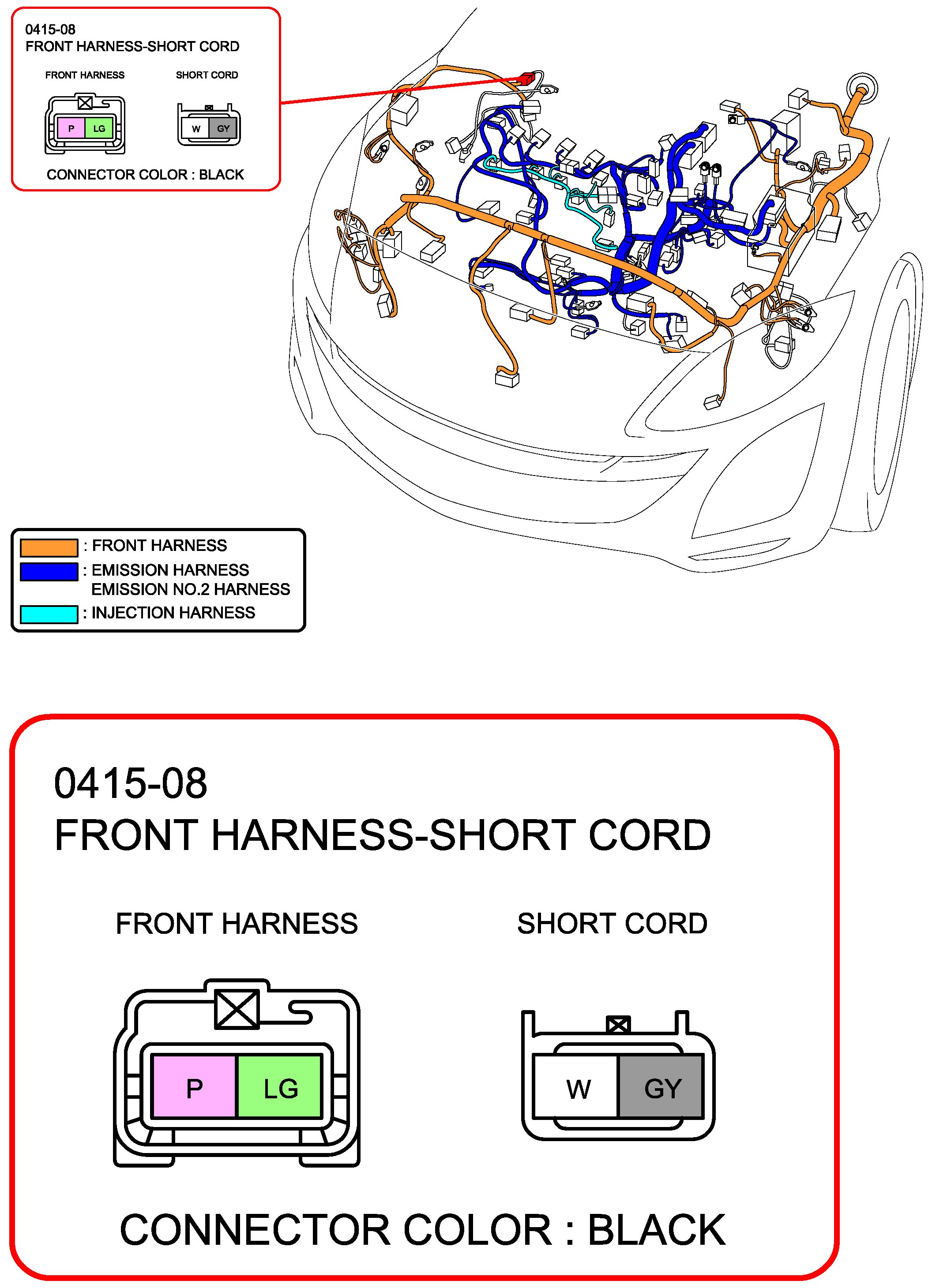 0415-08
FRONT HARNESS-SHORT CORD

FRONT HARNESS

SHORT CORD

P LG

W GY

CONNECTOR COLOR : BLACK

: FRONT HARNESS
: EMISSION HARNESS
EMISSION NO.2 HARNESS
: INJECTION HARNESS

0415-08
FRONT HARNESS-SHORT CORD

FRONT HARNESS

SHORT CORD

P LG

W GY

CONNECTOR COLOR : BLACK