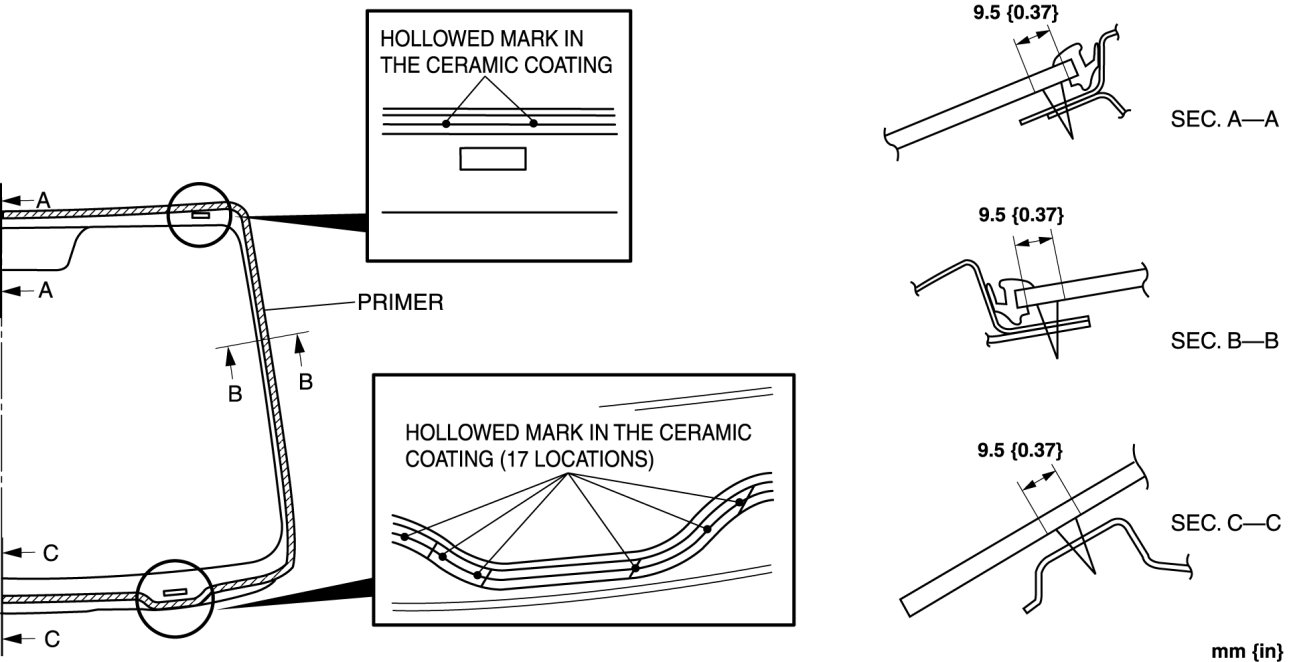 HOLLOWED MARK IN THE CERAMIC COATING

A

A

PRIMER

B

B

HOLLOWED MARK IN THE CERAMIC COATING (17 LOCATIONS)

C

C

9.5 {0.37}

SEC. A—A

9.5 {0.37}

SEC. B—B

9.5 {0.37}

SEC. C—C

mm {in}