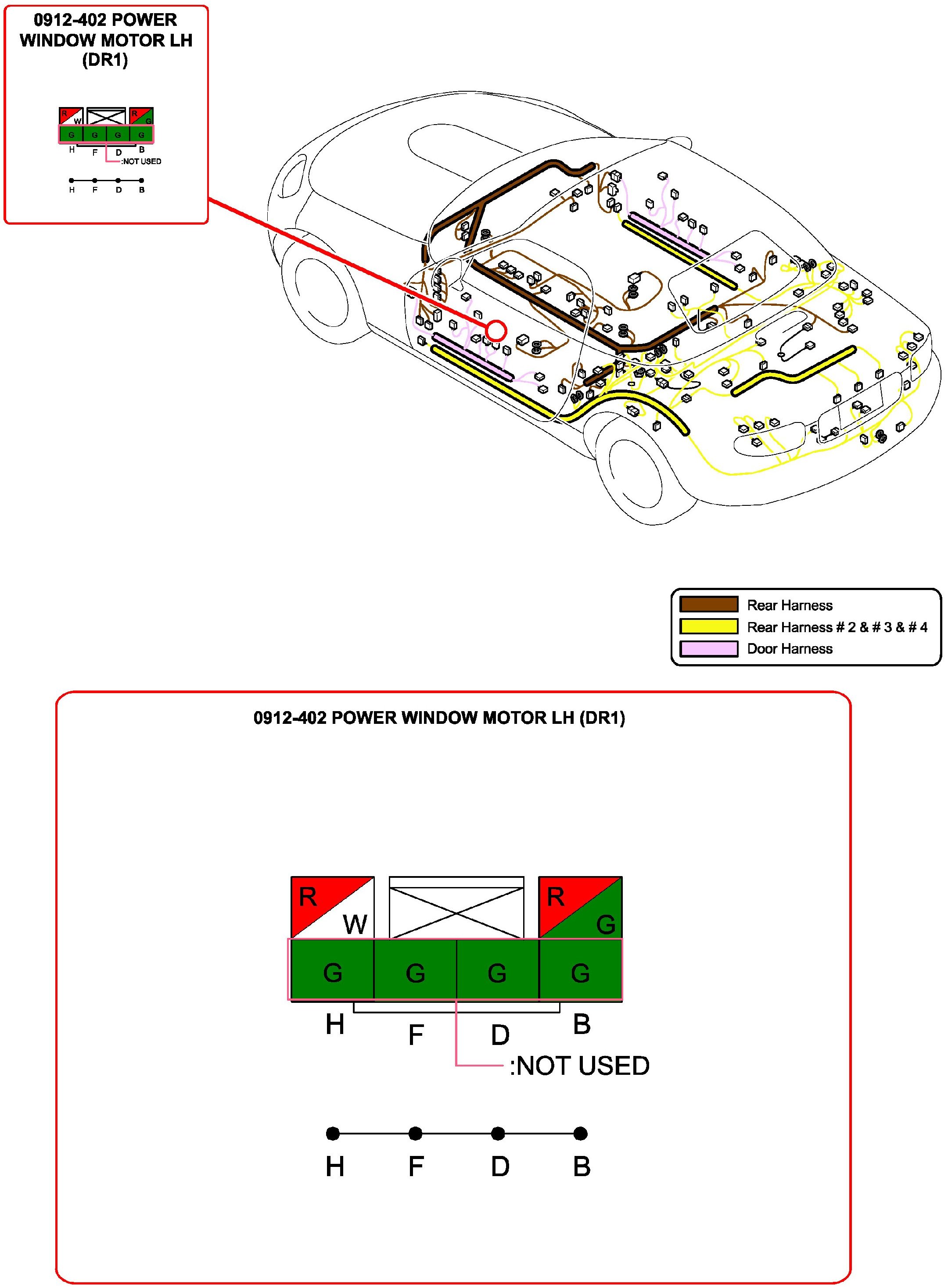 0912-402 POWER WINDOW MOTOR LH (DR1)

R W
R G
G G G G
H F D B
:NOT USED

H F D B

Rear Harness
Rear Harness # 2 & # 3 & # 4
Door Harness

0912-402 POWER WINDOW MOTOR LH (DR1)

R
W
R
G
G G G G
H F D B
:NOT USED

H F D B