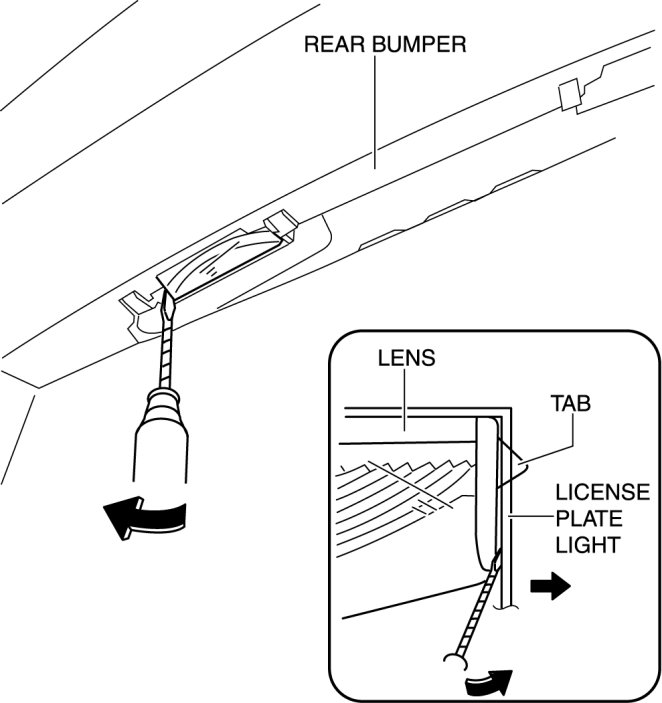 REAR BUMPER

LENS

TAB

LICENSE PLATE LIGHT