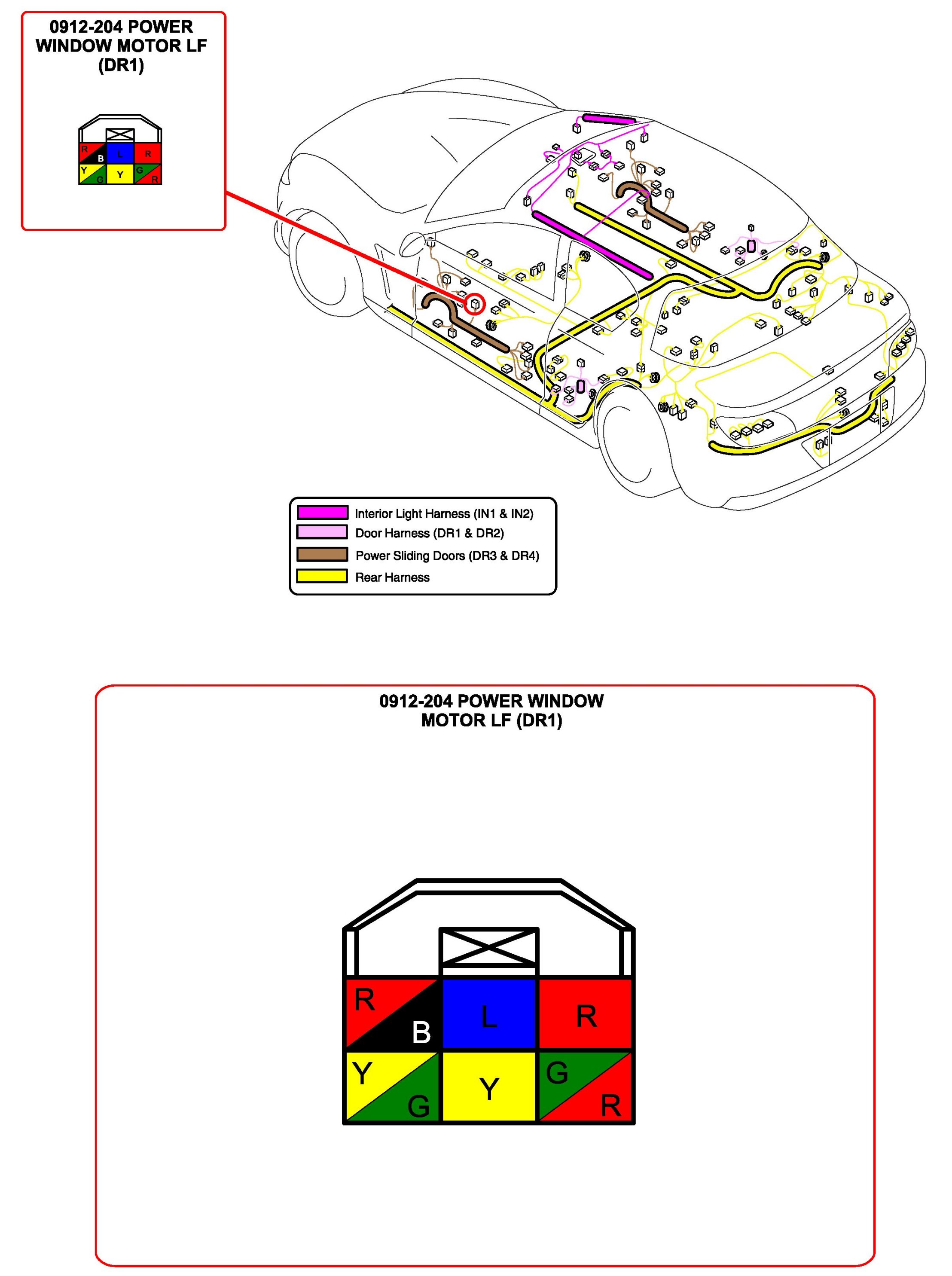 0912-204 POWER WINDOW MOTOR LF (DR1)

R B L R
Y G Y G R

Interior Light Harness (IN1 & IN2)
Door Harness (DR1 & DR2)
Power Sliding Doors (DR3 & DR4)
Rear Harness

0912-204 POWER WINDOW MOTOR LF (DR1)

R B L R
Y G Y G R