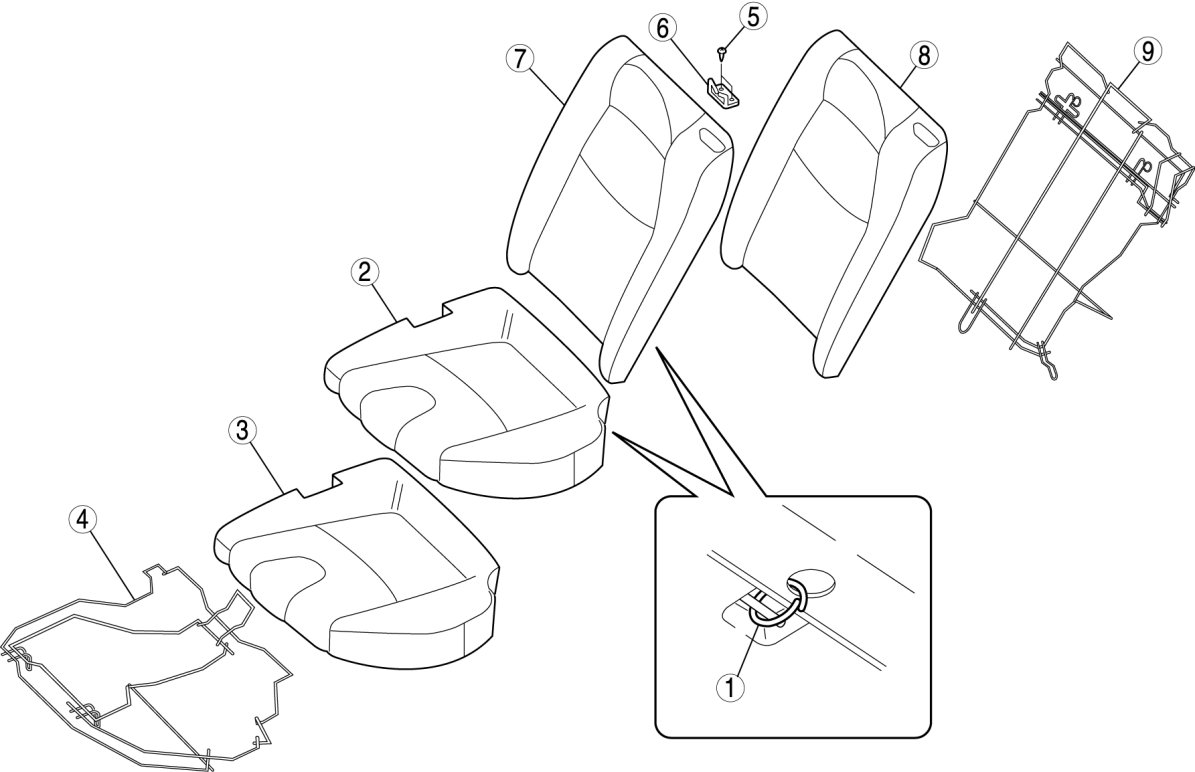 7
6
5
8
9
2
3
4
1