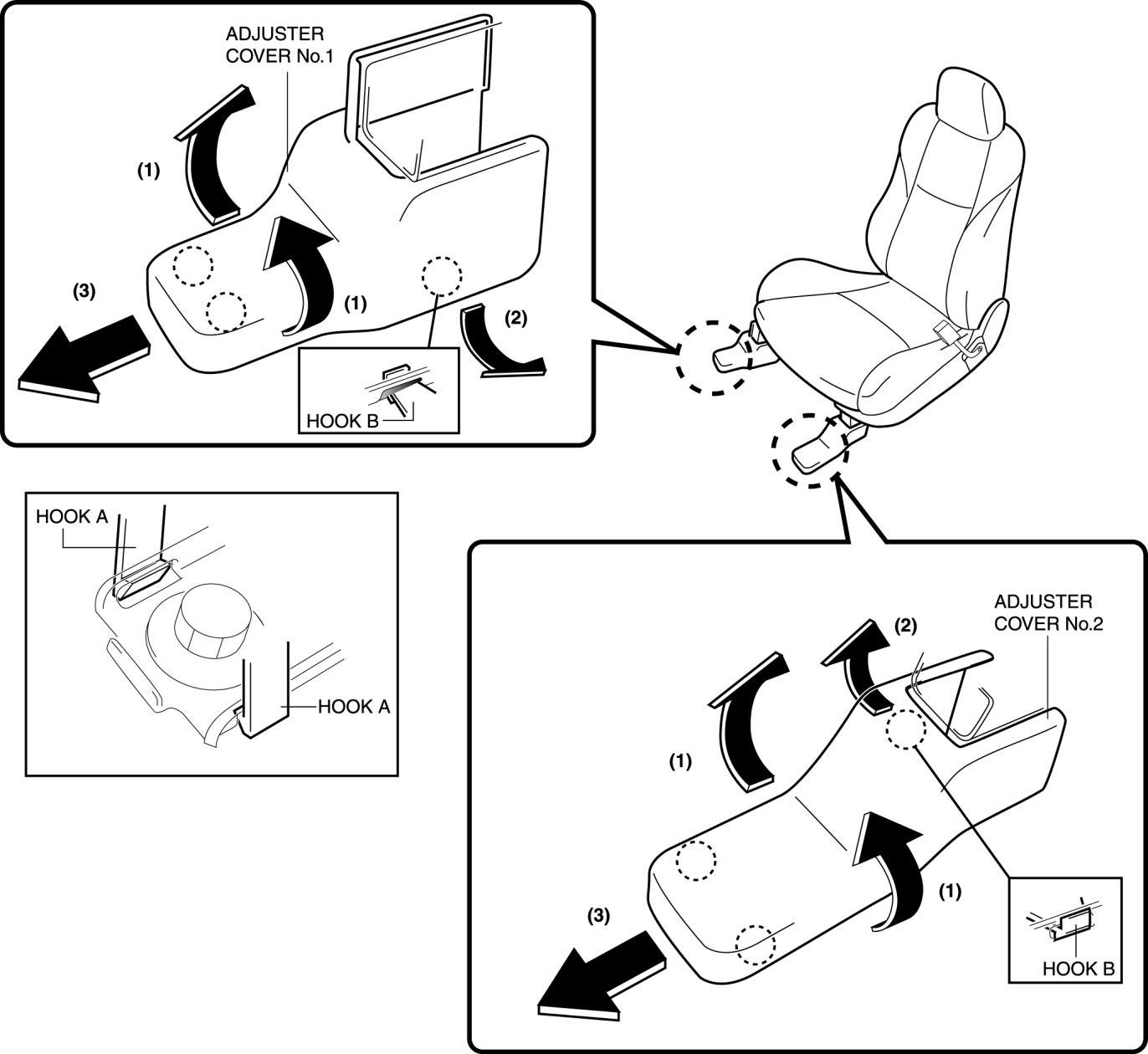 ADJUSTER COVER No.1

(1)

(3)

(1)

(2)

HOOK B

HOOK A

HOOK A

ADJUSTER COVER No.2

(2)

(1)

(1)

(3)

HOOK B