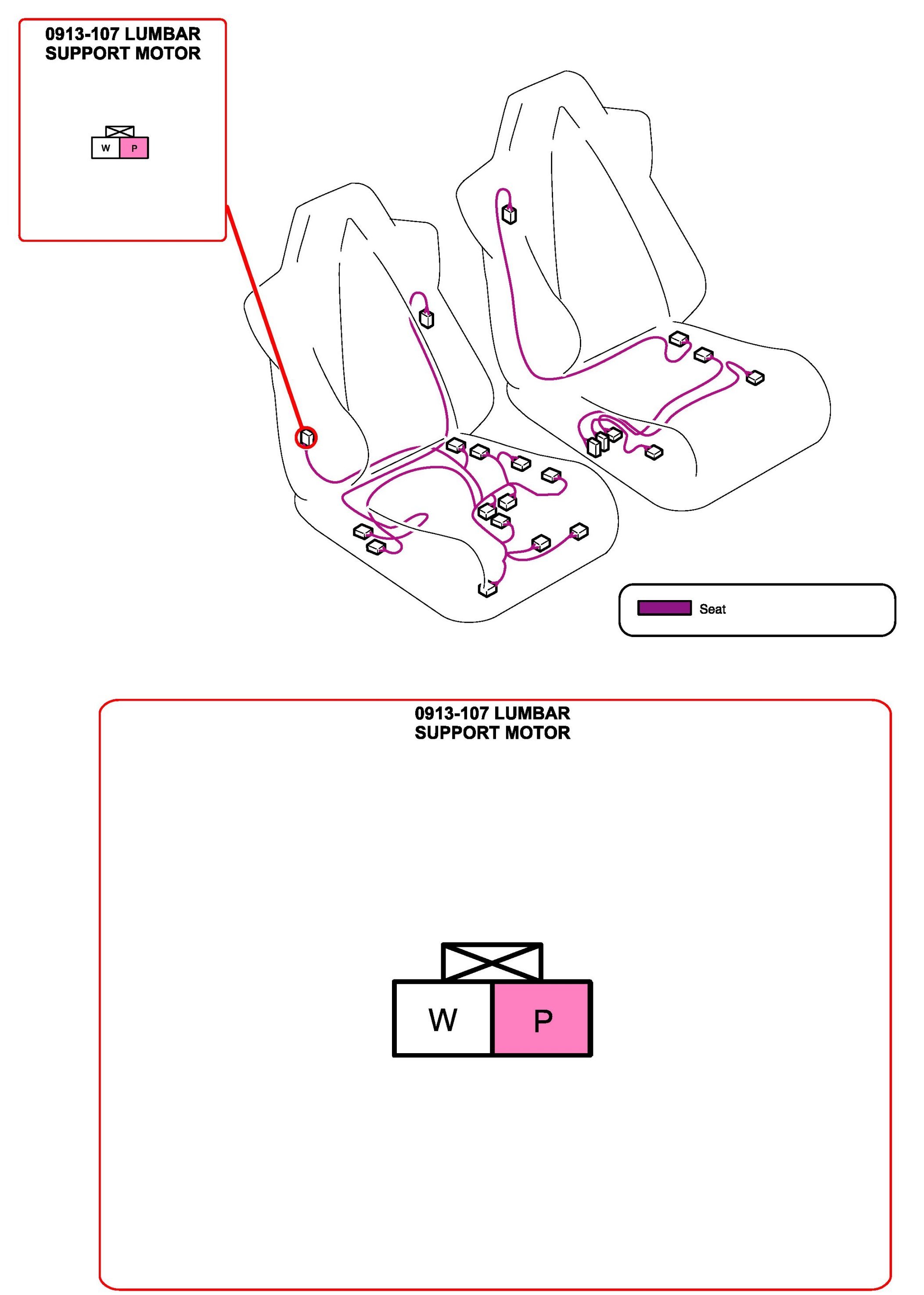 0913-107 LUMBAR SUPPORT MOTOR

W P

Seat

0913-107 LUMBAR SUPPORT MOTOR

W P