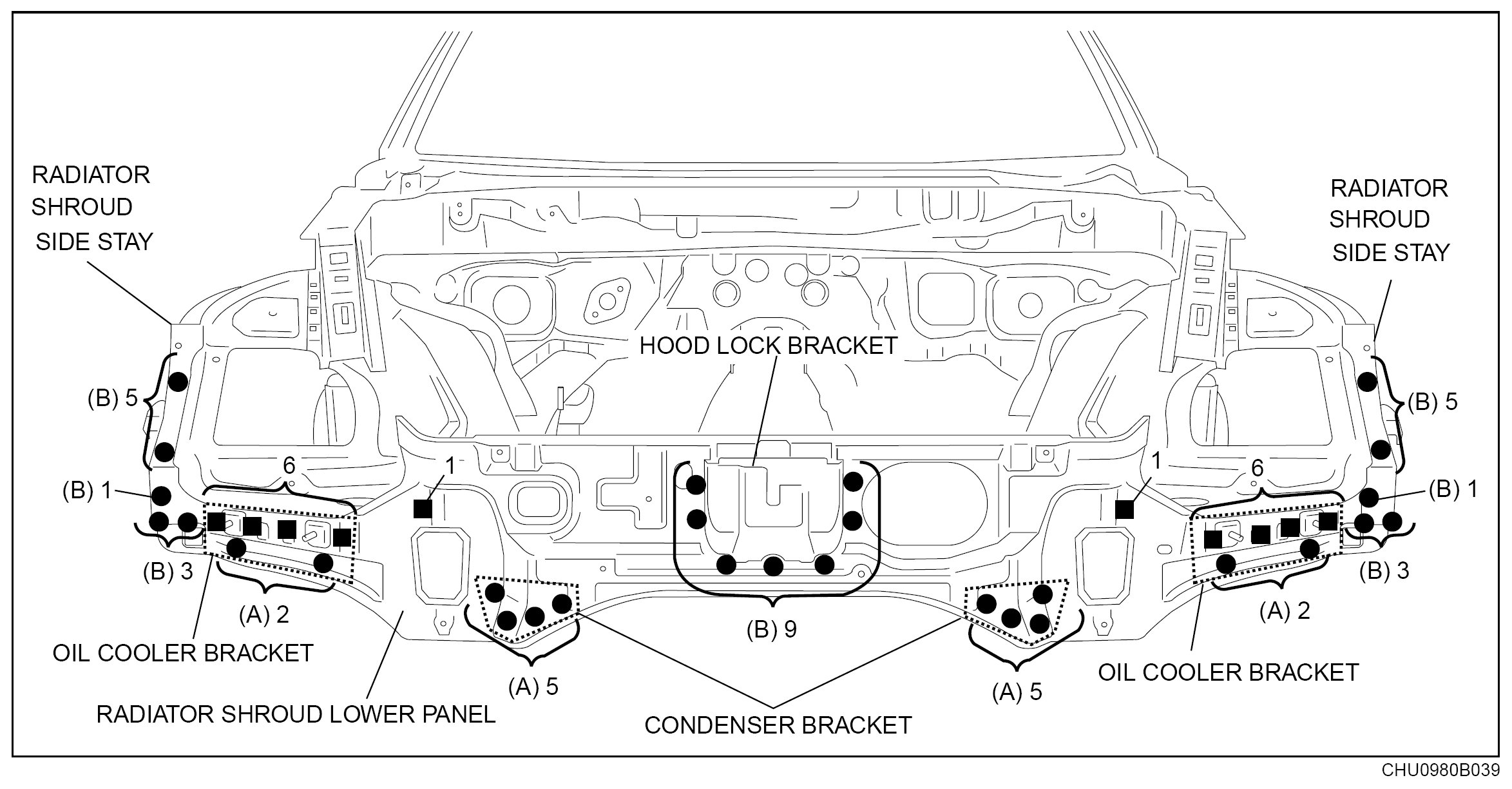 RADIATOR SHROUD SIDE STAY

RADIATOR SHROUD SIDE STAY

HOOD LOCK BRACKET

(B) 5

(B) 5

6

1

1

6

(B) 1

(B) 1

(B) 3

(B) 3

(A) 2

(A) 2

(B) 9

OIL COOLER BRACKET

OIL COOLER BRACKET

(A) 5

(A) 5

RADIATOR SHROUD LOWER PANEL

CONDENSER BRACKET

CHU0980B039