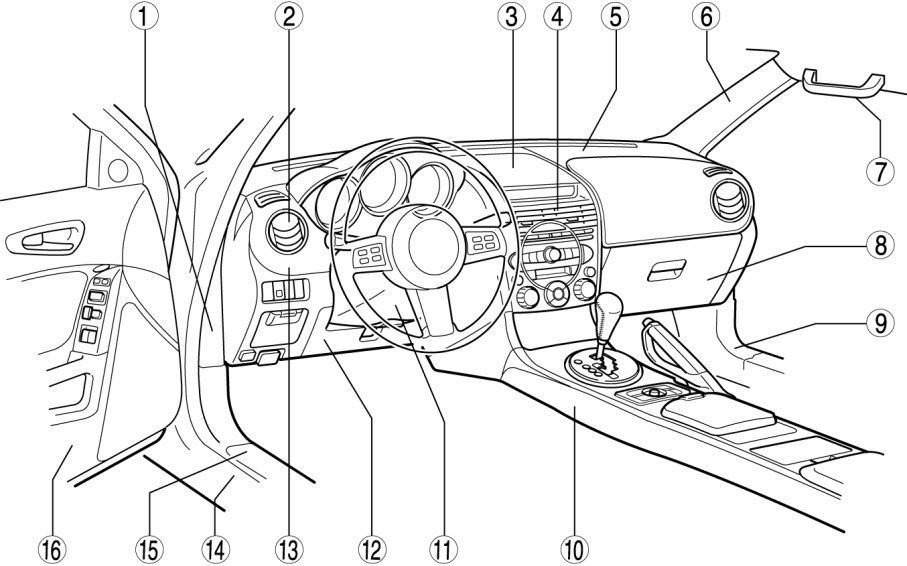 ①
②
③
④
⑤
⑥
⑦
⑧
⑨
⑩
⑪
⑫
⑬
⑭
⑮
⑯