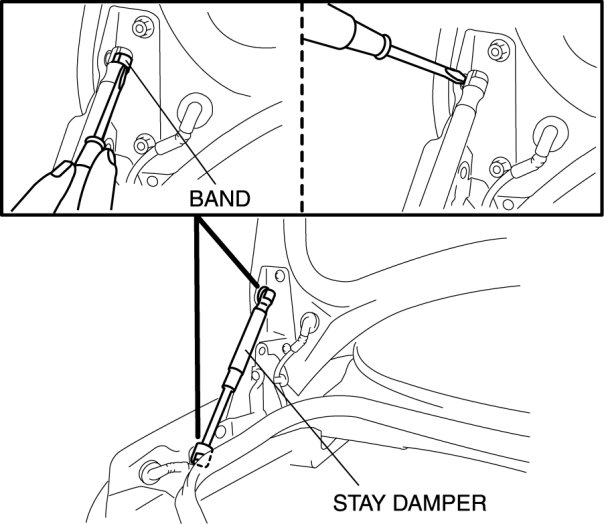 BAND

STAY DAMPER