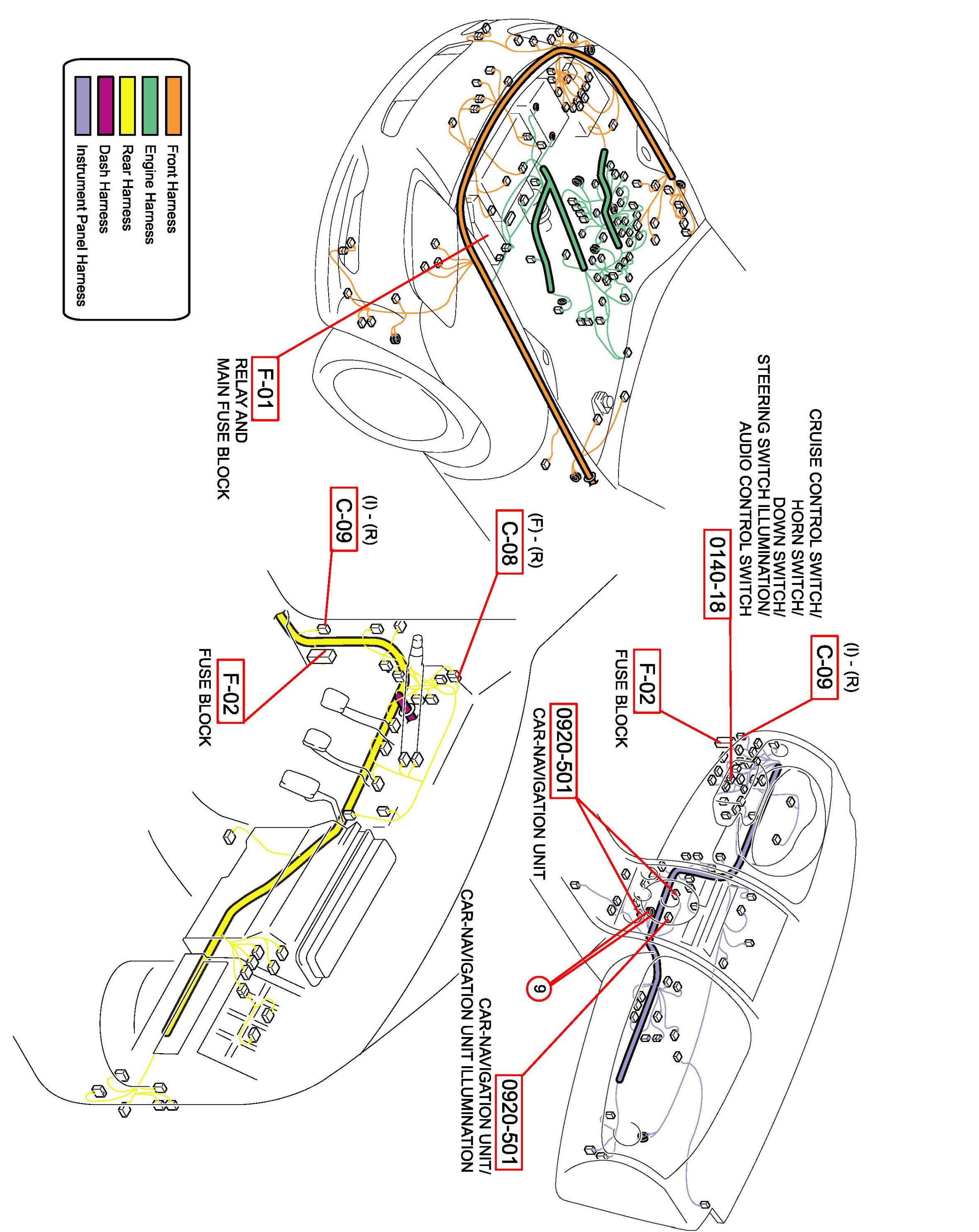 Front Harness
Engine Harness
Rear Harness
Dash Harness
Instrument Panel Harness

F-01
RELAY AND MAIN FUSE BLOCK

CRUISE CONTROL SWITCH/ HORN SWITCH/ DOWN SWITCH/ STEERING SWITCH ILLUMINATION/ AUDIO CONTROL SWITCH
0140-18

(I) - (R)
C-09

F-02
FUSE BLOCK

0920-501
CAR-NAVIGATION UNIT

9

0920-501
CAR-NAVIGATION UNIT/ CAR-NAVIGATION UNIT ILLUMINATION

(F) - (R)
C-08

(I) - (R)
C-09

F-02
FUSE BLOCK